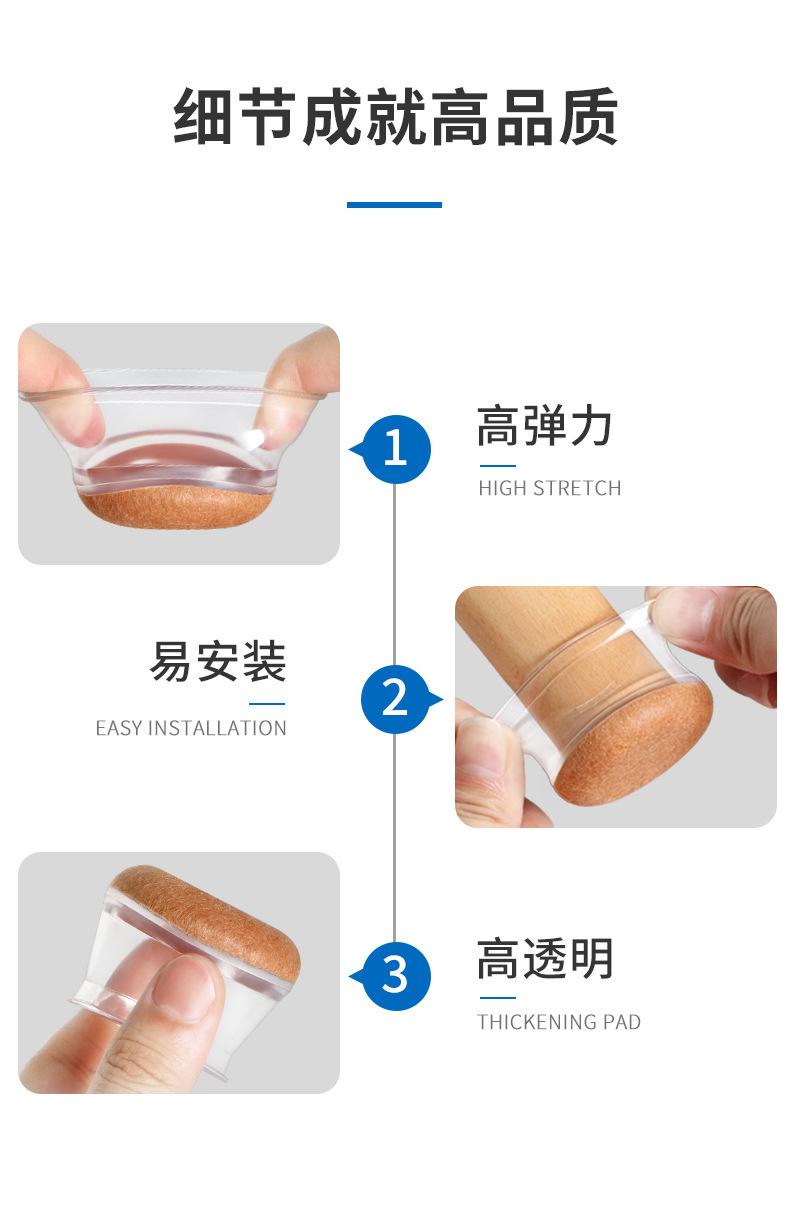 细节成就高品质

1

高弹力

HIGH STRETCH

易安装

EASY INSTALLATION

2

3

高透明

THICKENING PAD