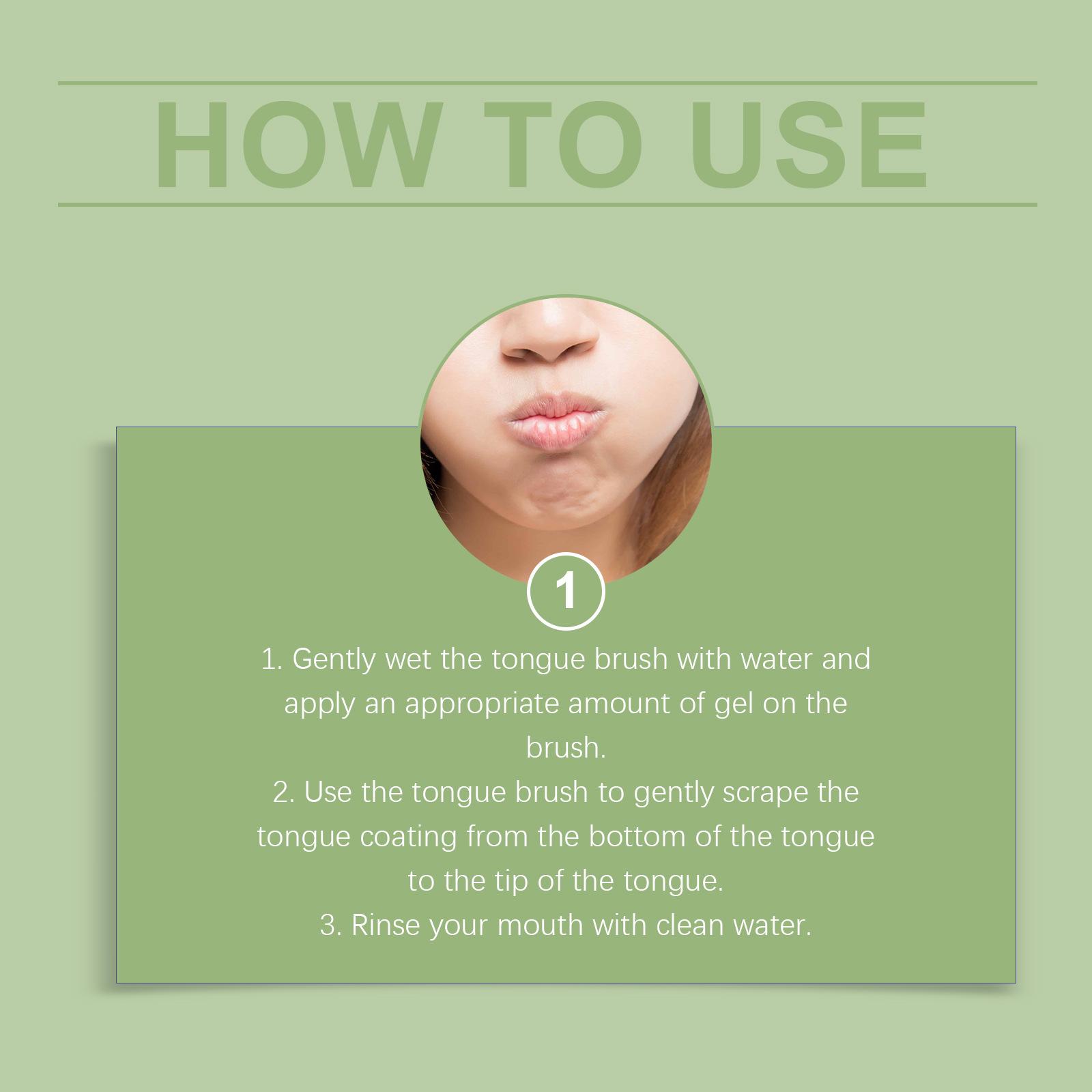 HOW TO USE

1

1. Gently wet the tongue brush with water and apply an appropriate amount of gel on the brush.
2. Use the tongue brush to gently scrape the tongue coating from the bottom of the tongue to the tip of the tongue.
3. Rinse your mouth with clean water.