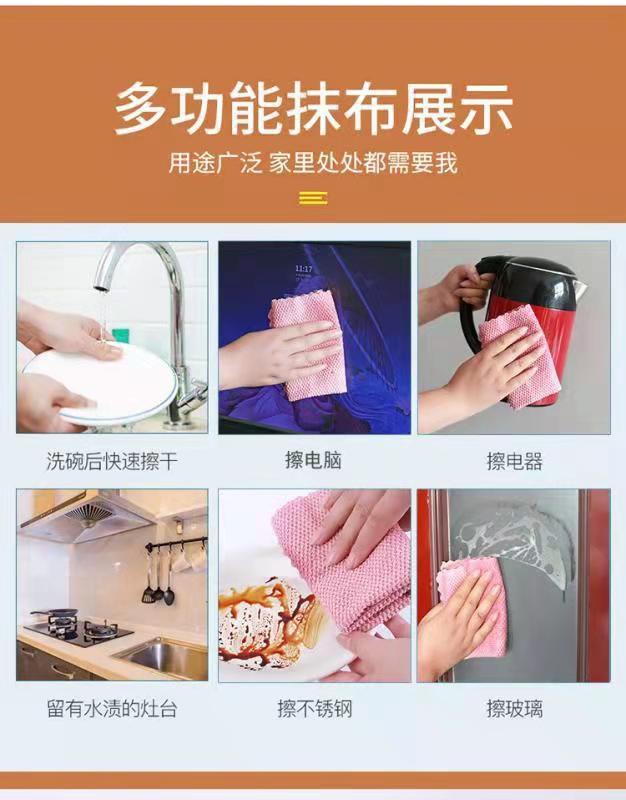 多功能抹布展示

用途广泛 家里处处都需要我

11:17

洗碗后快速擦干

擦电脑

擦电器

留有水渍的灶台

擦不锈钢

擦玻璃