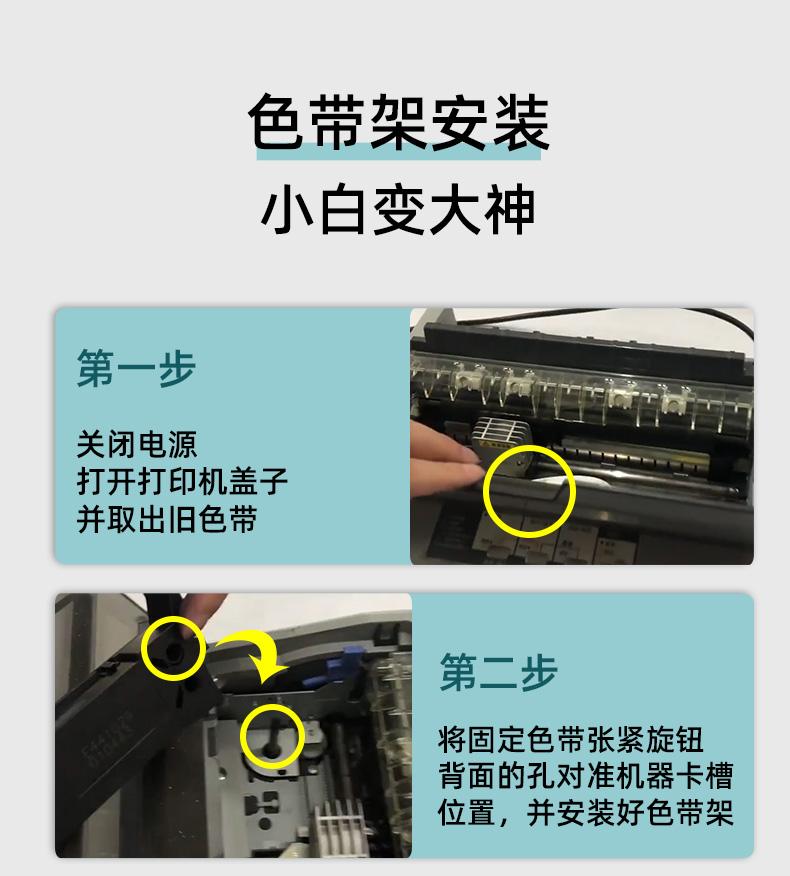 色带架安装
小白变大神

第一步

关闭电源
打开打印机盖子
并取出旧色带

第二步

将固定色带张紧旋钮
背面的孔对准机器卡槽
位置，并安装好色带架