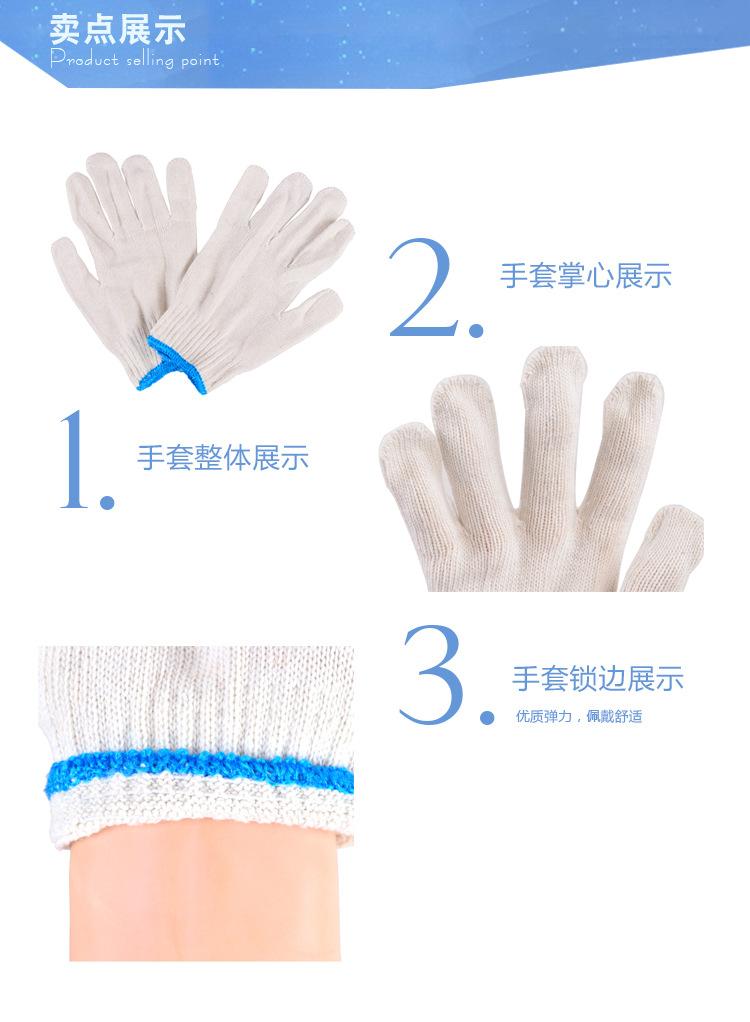 卖点展示
Product selling point

2. 手套掌心展示

1. 手套整体展示

3. 手套锁边展示
优质弹力，佩戴舒适