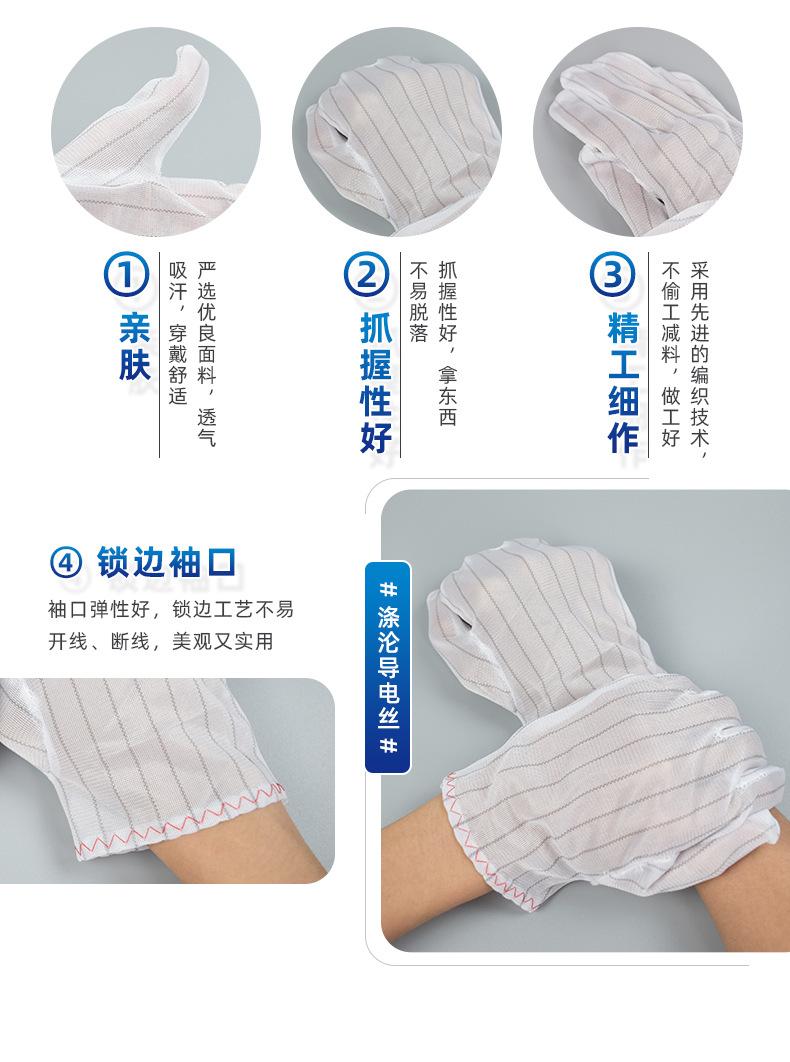 ①
亲肤

严选优良面料，透气吸汗，穿戴舒适

②
抓握性好

抓握性好，拿东西不易脱落

③
精工细作

采用先进的编织技术，不偷工减料，做工好

④ 锁边袖口

袖口弹性好，锁边工艺不易开线、断线，美观又实用

# 涤沦导电丝 #