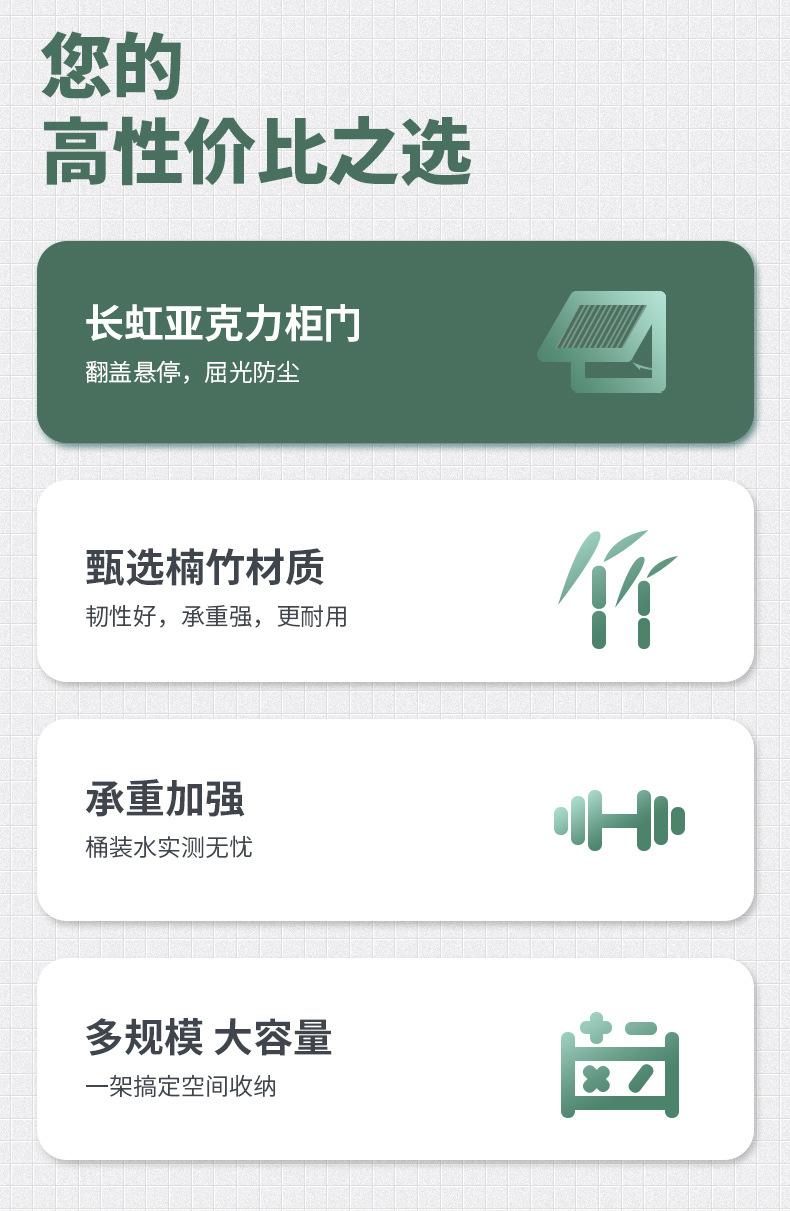 您的
高性价比之选

长虹亚克力柜门
翻盖悬停，屈光防尘

甄选楠竹材质
韧性好，承重强，更耐用

承重加强
桶装水实测无忧

多规模 大容量
一架搞定空间收纳