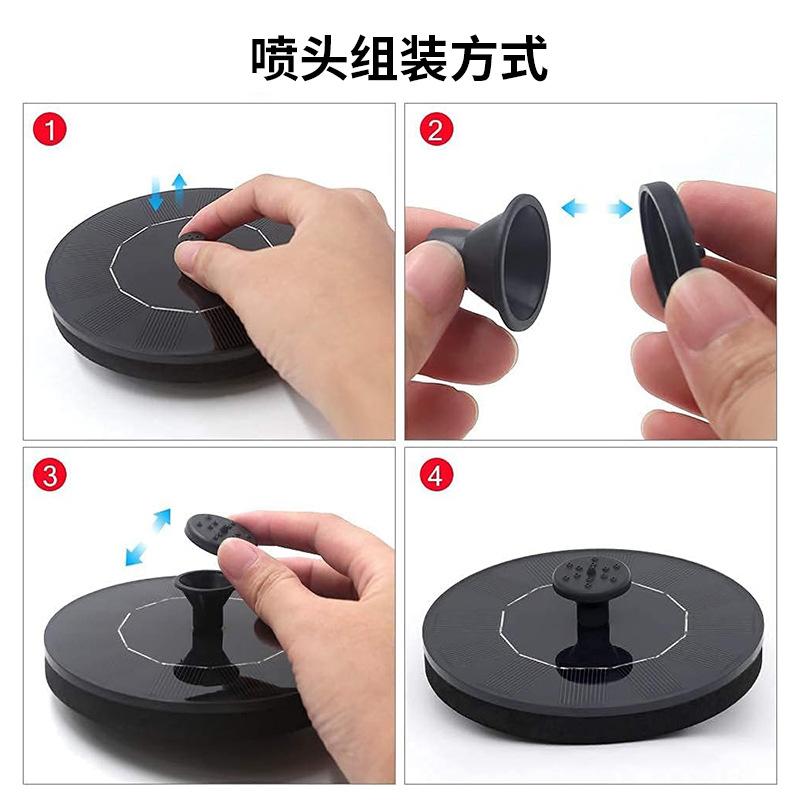 喷头组装方式

1

2

3

4