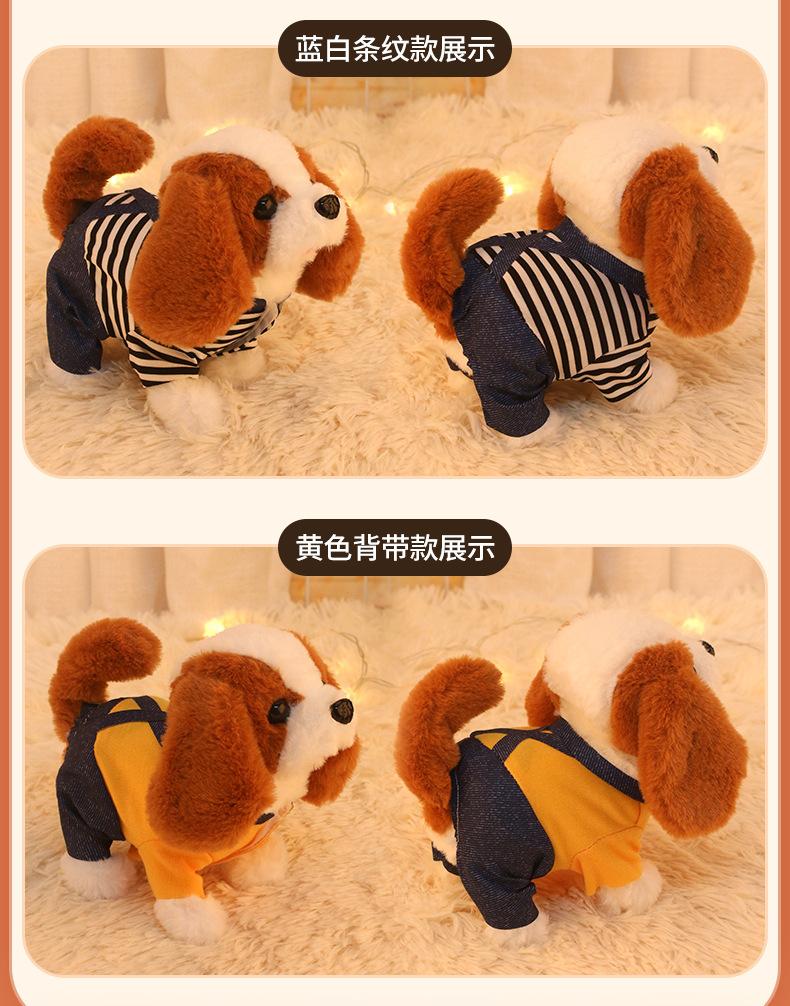 蓝白条纹款展示

黄色背带款展示