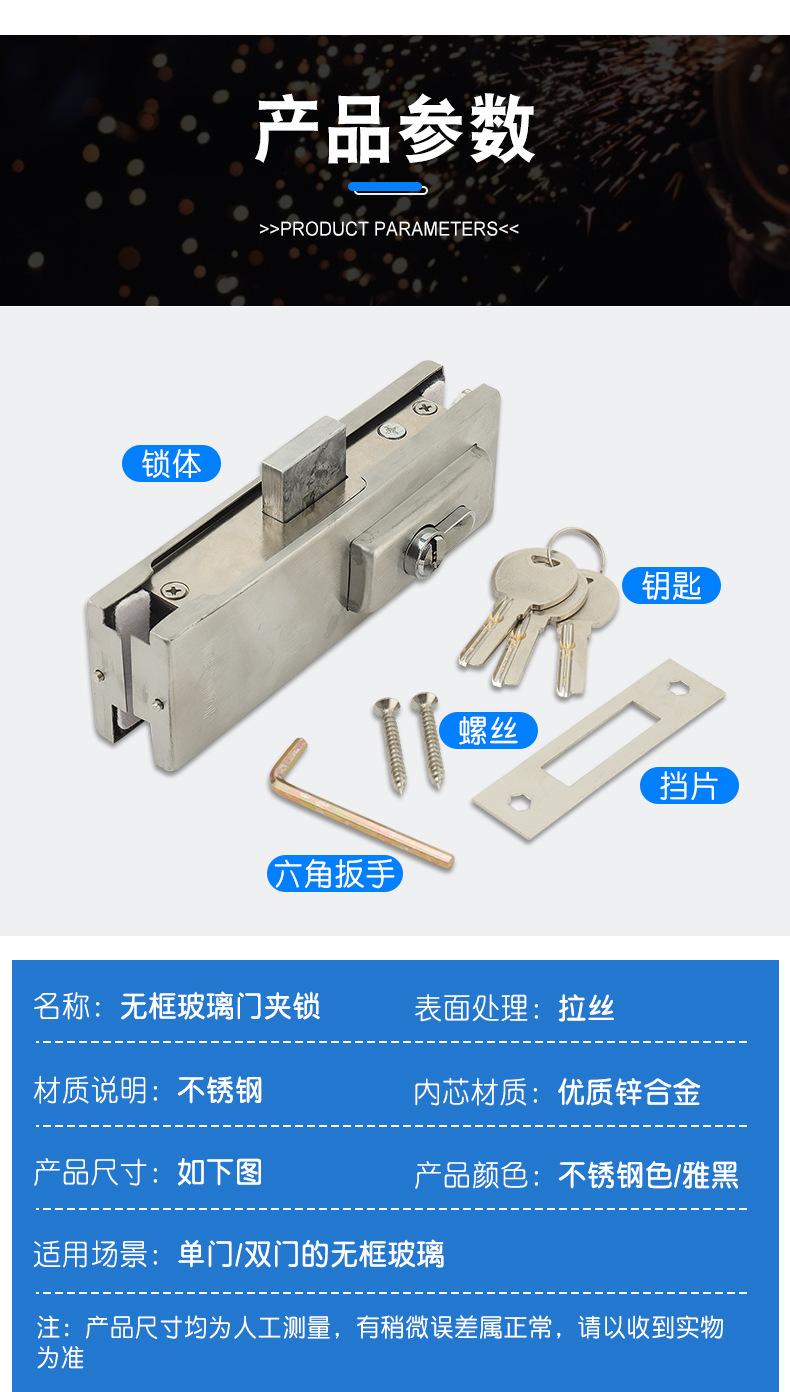 产品参数

>>PRODUCT PARAMETERS<<

锁体

钥匙

螺丝

挡片

六角扳手

名称：无框玻璃门夹锁

表面处理：拉丝

材质说明：不锈钢

内芯材质：优质锌合金

产品尺寸：如下图

产品颜色：不锈钢色/雅黑

适用场景：单门/双门的无框玻璃

注：产品尺寸均为人工测量，有稍微误差属正常，请以收到实物为准