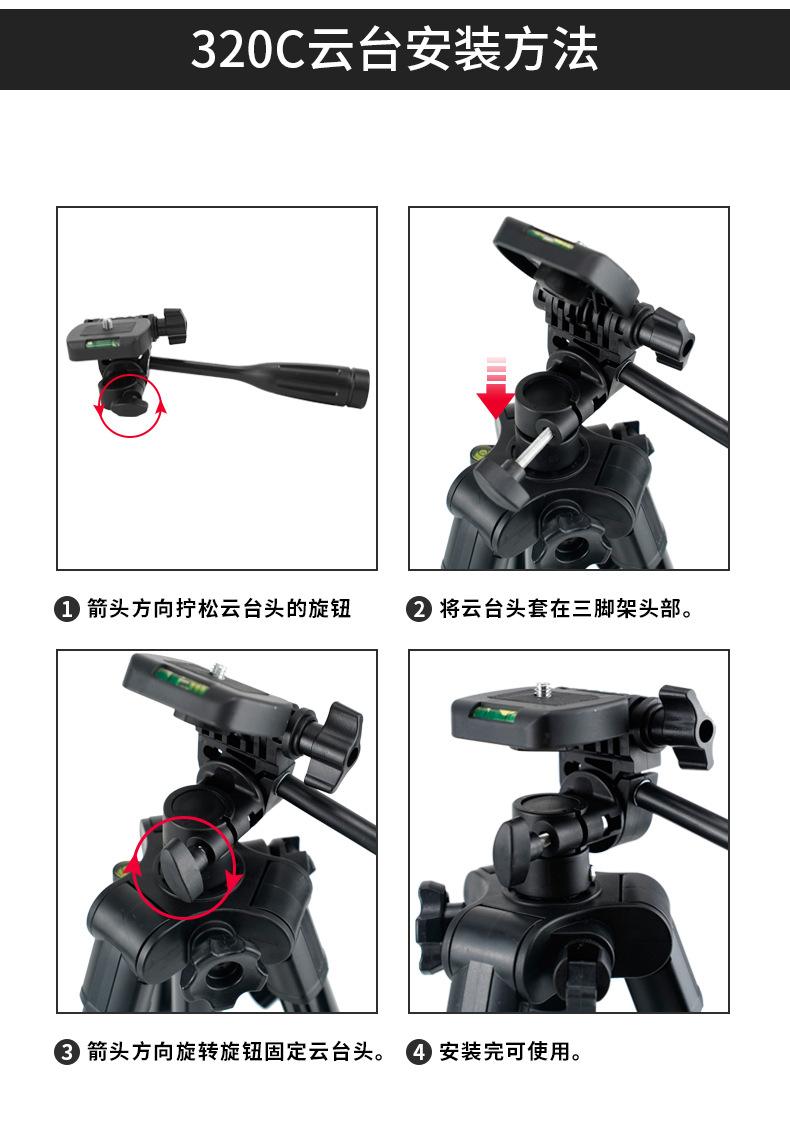 320C云台安装方法

1 箭头方向拧松云台头的旋钮

2 将云台头套在三脚架头部。

3 箭头方向旋转旋钮固定云台头。

4 安装完可使用。