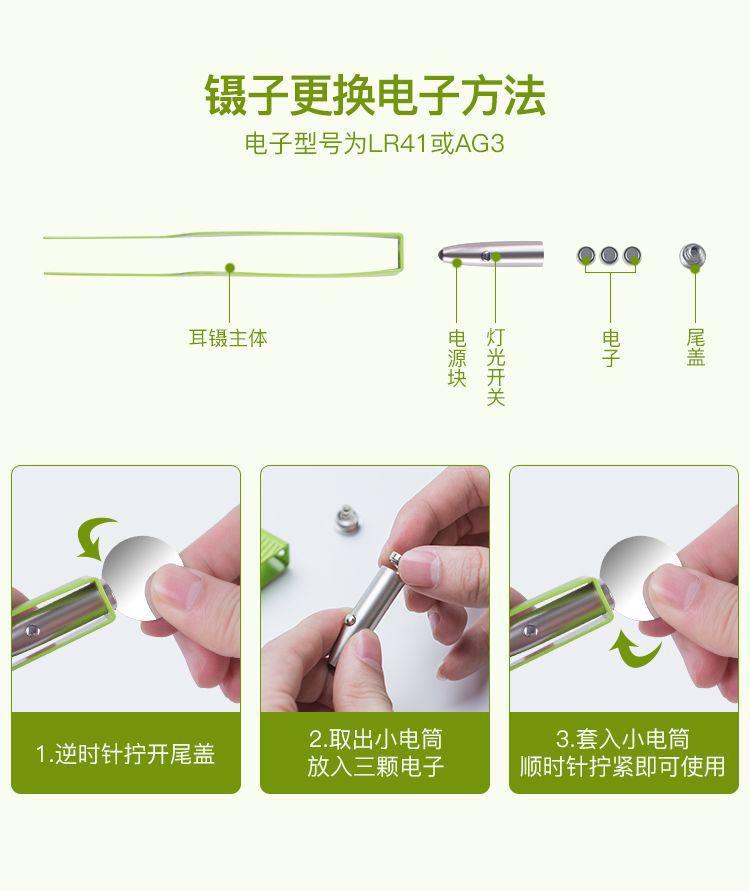 镊子更换电子方法
电子型号为LR41或AG3

耳镊主体

电源块

灯光开关

电子

尾盖

1.逆时针拧开尾盖

2.取出小电筒
放入三颗电子

3.套入小电筒
顺时针拧紧即可使用