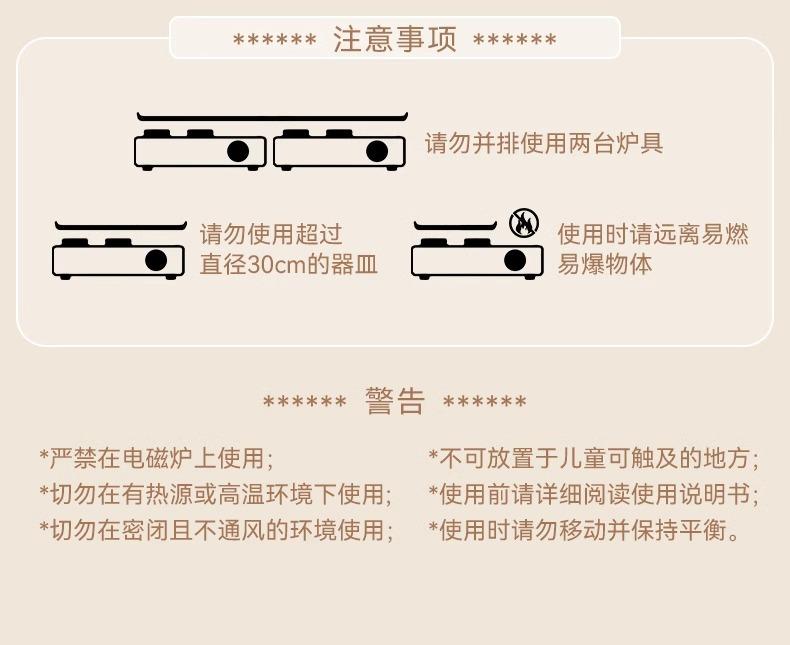 ****** 注意事项 ******

请勿并排使用两台炉具

请勿使用超过直径30cm的器皿

使用时请远离易燃易爆物体

****** 警告 ******

*严禁在电磁炉上使用;
*切勿在有热源或高温环境下使用;
*切勿在密闭且不通风的环境使用;

*不可放置于儿童可触及的地方;
*使用前请详细阅读使用说明书;
*使用时请勿移动并保持平衡。