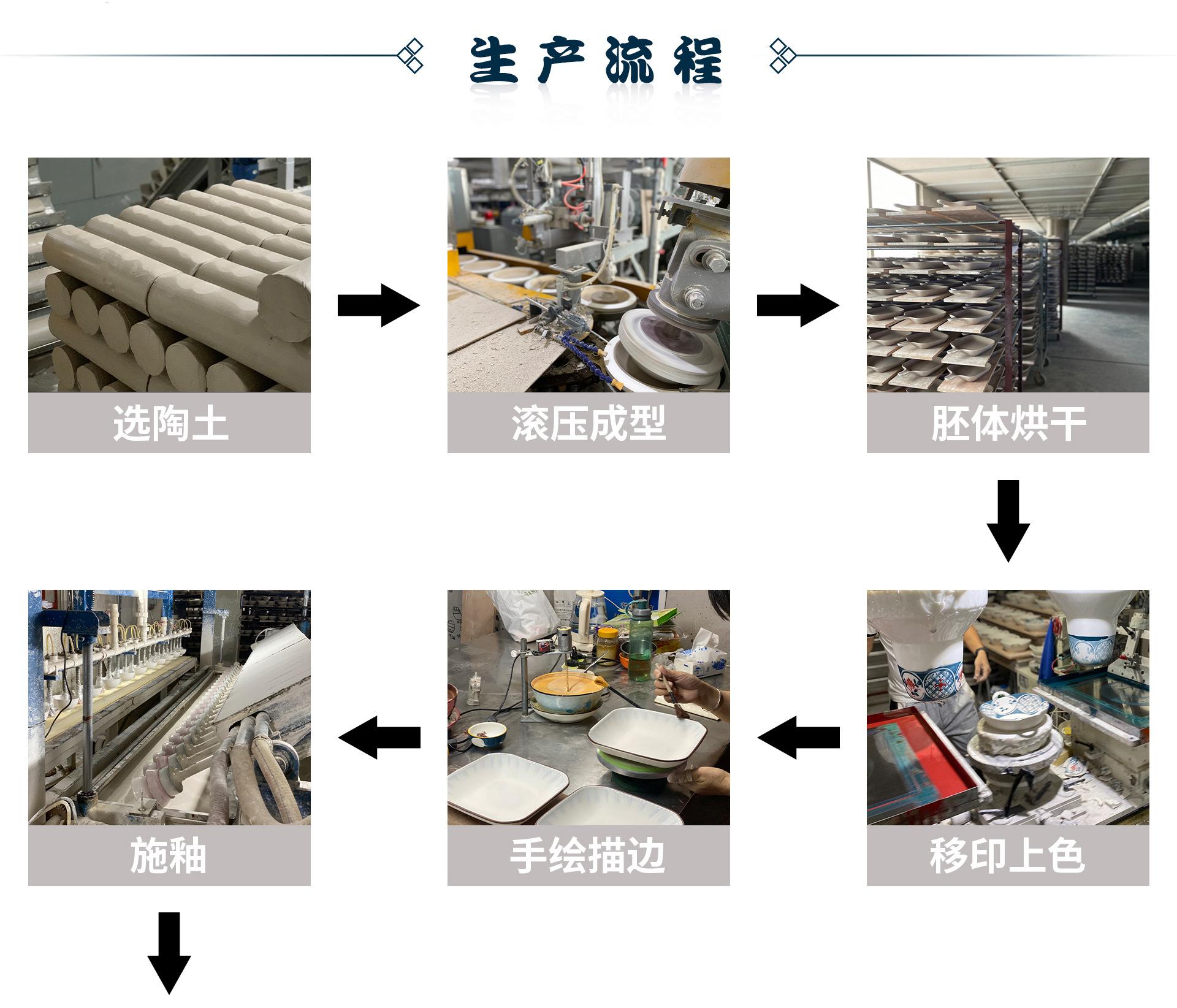 生产流程

选陶土

滚压成型

胚体烘干

移印上色

手绘描边

施釉