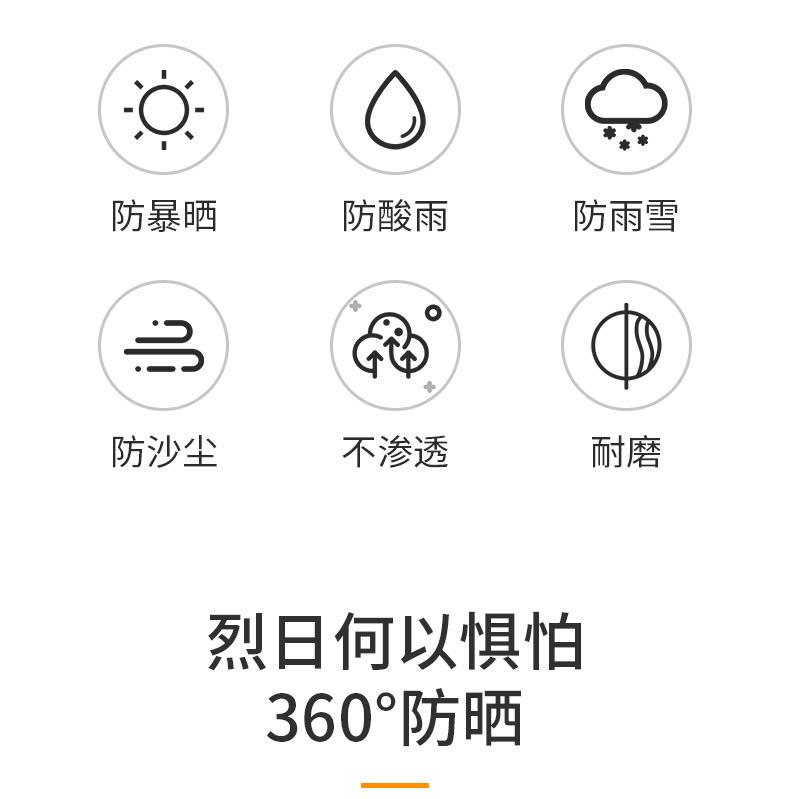 防暴晒

防酸雨

防雨雪

防沙尘

不渗透

耐磨

烈日何以惧怕
360°防晒