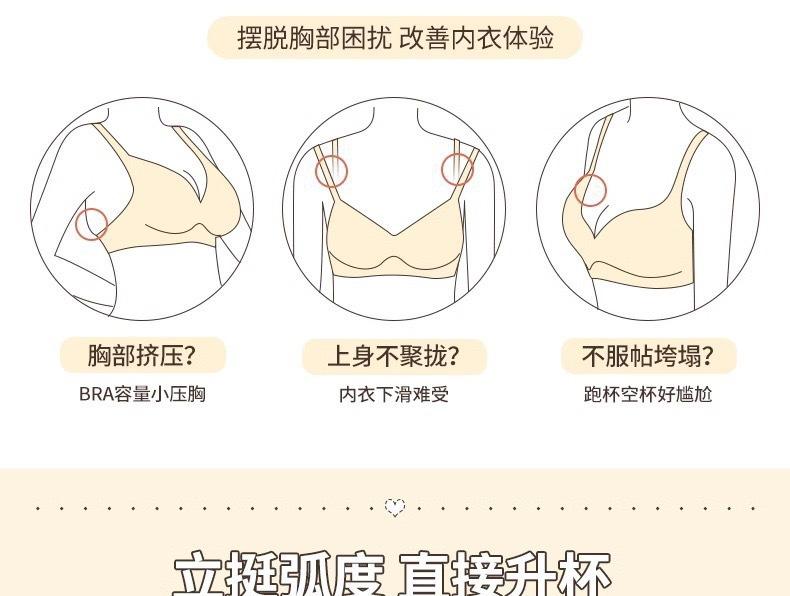 摆脱胸部困扰 改善内衣体验

胸部挤压？
BRA容量小压胸

上身不聚拢？
内衣下滑难受

不服帖垮塌？
跑杯空杯好尴尬

立挺弧度 直接升杯