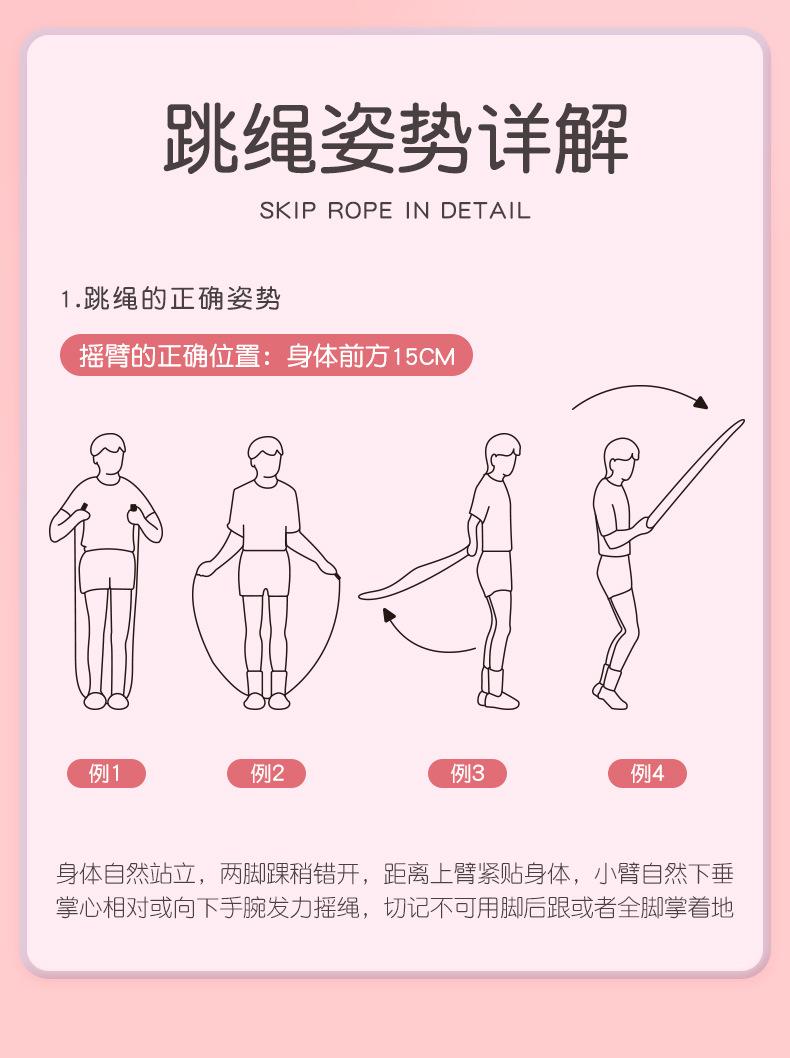 跳绳姿势详解

SKIP ROPE IN DETAIL

1.跳绳的正确姿势

摇臂的正确位置：身体前方15CM

例1

例2

例3

例4

身体自然站立，两脚踝稍错开，距离上臂紧贴身体，小臂自然下垂掌心相对或向下手腕发力摇绳，切记不可用脚后跟或者全脚掌着地