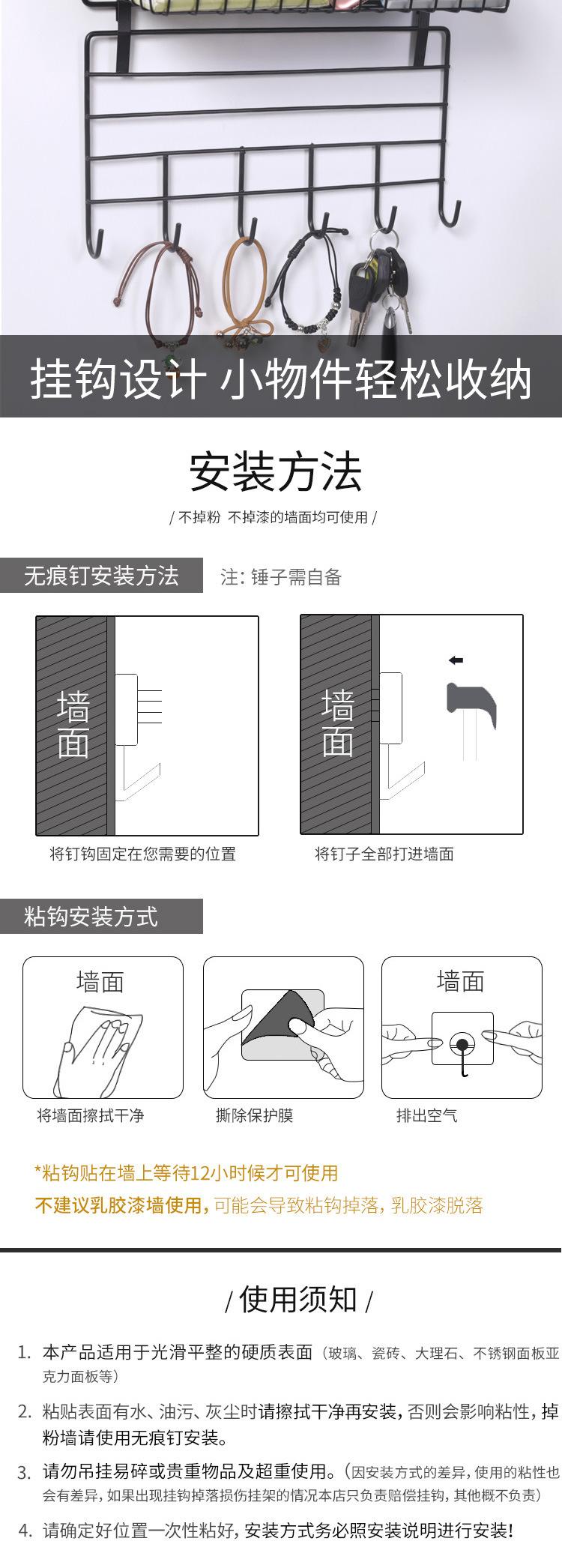 挂钩设计 小物件轻松收纳

安装方法

/ 不掉粉 不掉漆的墙面均可使用 /

无痕钉安装方法

注：锤子需自备

墙面

将钉钩固定在您需要的位置

墙面

将钉子全部打进墙面

粘钩安装方式

墙面

将墙面擦拭干净

撕除保护膜

墙面

排出空气

*粘钩贴在墙上等待12小时候才可使用

不建议乳胶漆墙使用，可能会导致粘钩掉落，乳胶漆脱落

/ 使用须知 /

1. 本产品适用于光滑平整的硬质表面（玻璃、瓷砖、大理石、不锈钢面板亚克力面板等）

2. 粘贴表面有水、油污、灰尘时请擦拭干净再安装，否则会影响粘性，掉粉墙请使用无痕钉安装。

3. 请勿吊挂易碎或贵重物品及超重使用。（因安装方式的差异，使用的粘性也会有差异，如果出现挂钩掉落损伤挂架的情况本店只负责赔偿挂钩，其他概不负责）

4. 请确定好位置一次性粘好，安装方式务必照安装说明进行安装！