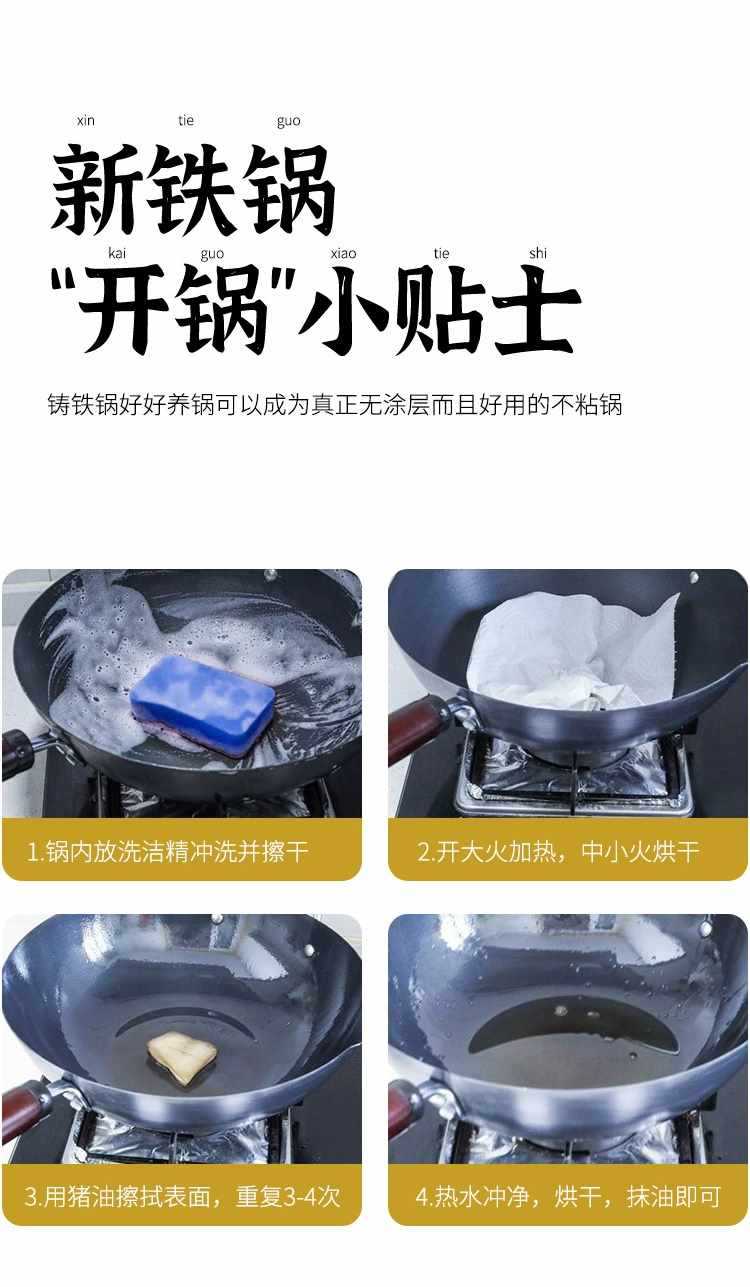 xin tie guo
新铁锅
kai guo xiao tie shi
“开锅”小贴士

铸铁锅好好养锅可以成为真正无涂层而且好用的不粘锅

1.锅内放洗洁精冲洗并擦干

2.开大火加热，中小火烘干

3.用猪油擦拭表面，重复3-4次

4.热水冲净，烘干，抹油即可