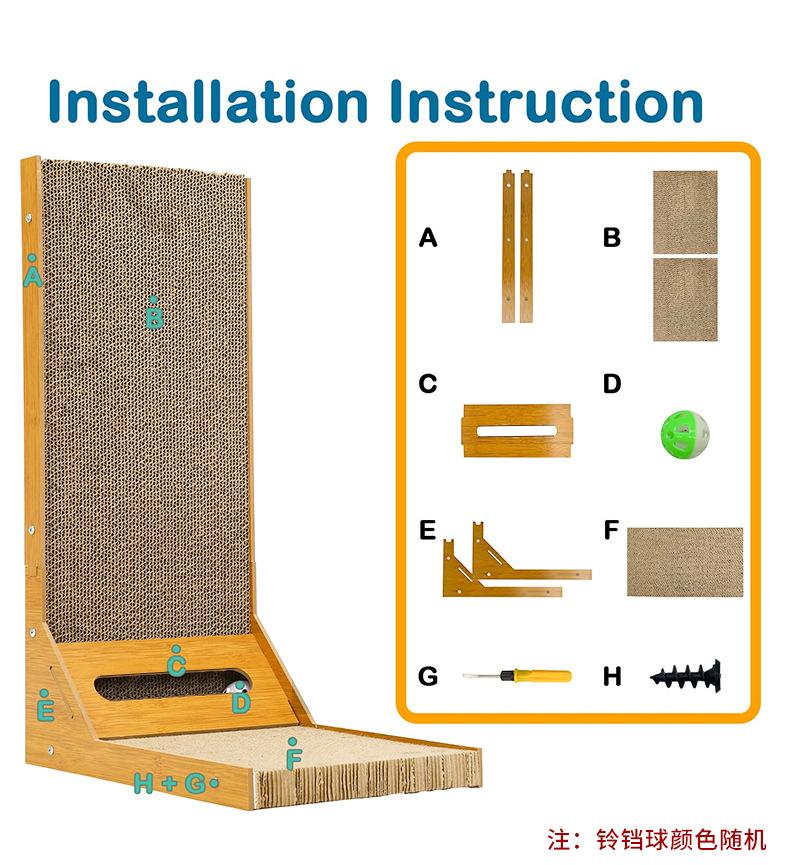 Installation Instruction

A
B
C
D
E
F
H + G

A
B
C
D
E
F
G
H

注：铃铛球颜色随机