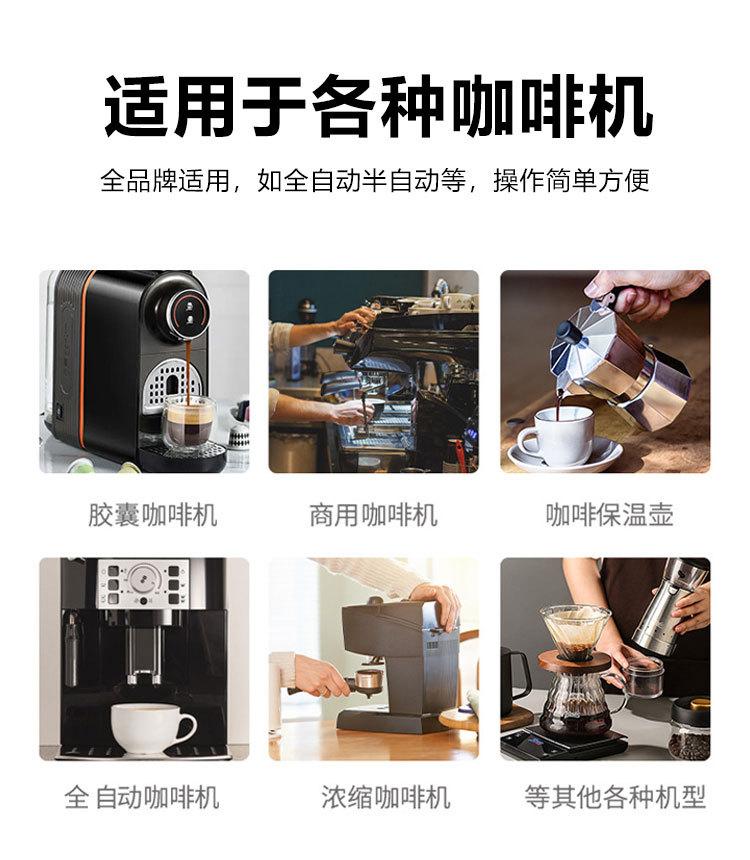 适用于各种咖啡机

全品牌适用，如全自动半自动等，操作简单方便

胶囊咖啡机

商用咖啡机

咖啡保温壶

全 自动咖啡机

浓缩咖啡机

等其他各种机型