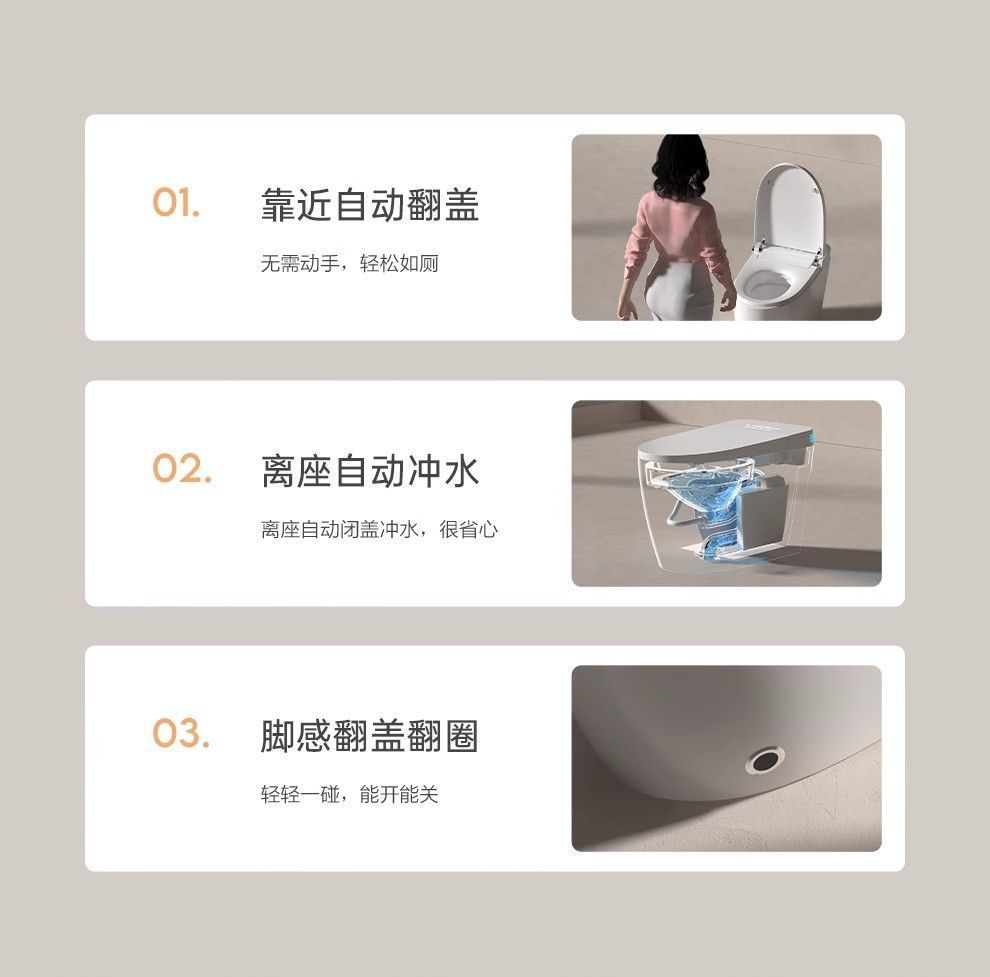 01.

靠近自动翻盖

无需动手，轻松如厕

02.

离座自动冲水

离座自动闭盖冲水，很省心

03.

脚感翻盖翻圈

轻轻一碰，能开能关