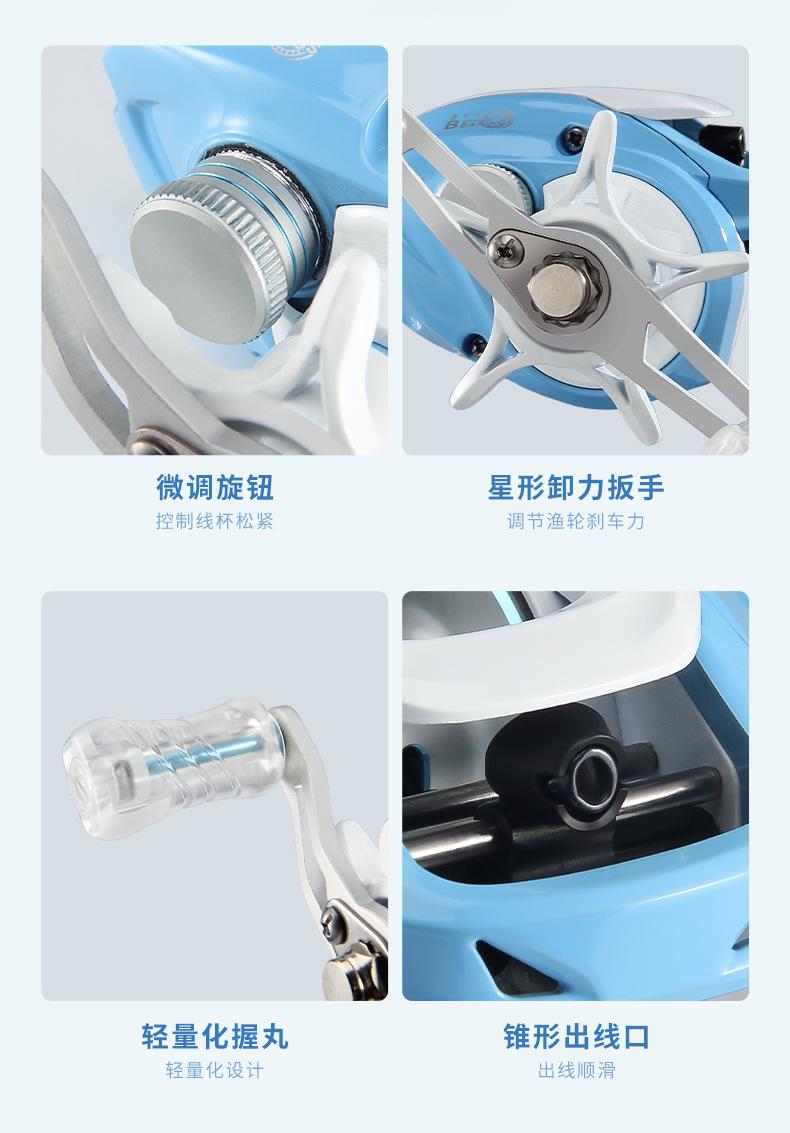 微调旋钮
控制线杯松紧

星形卸力扳手
调节渔轮刹车力

轻量化握丸
轻量化设计

锥形出线口
出线顺滑