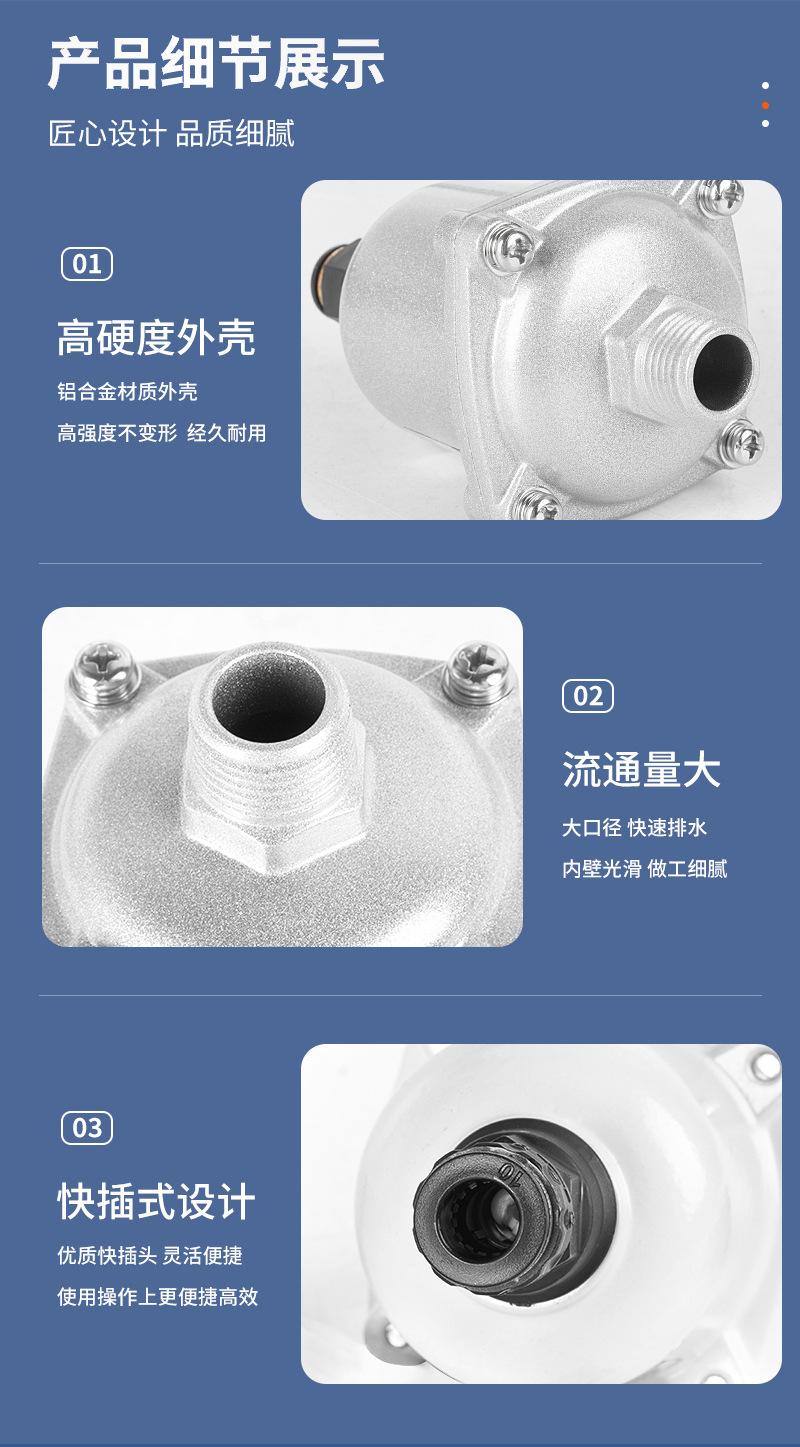 产品细节展示

匠心设计 品质细腻

01

高硬度外壳

铝合金材质外壳

高强度不变形 经久耐用

02

流通量大

大口径 快速排水

内壁光滑 做工细腻

03

快插式设计

优质快插头 灵活便捷

使用操作上更便捷高效

10