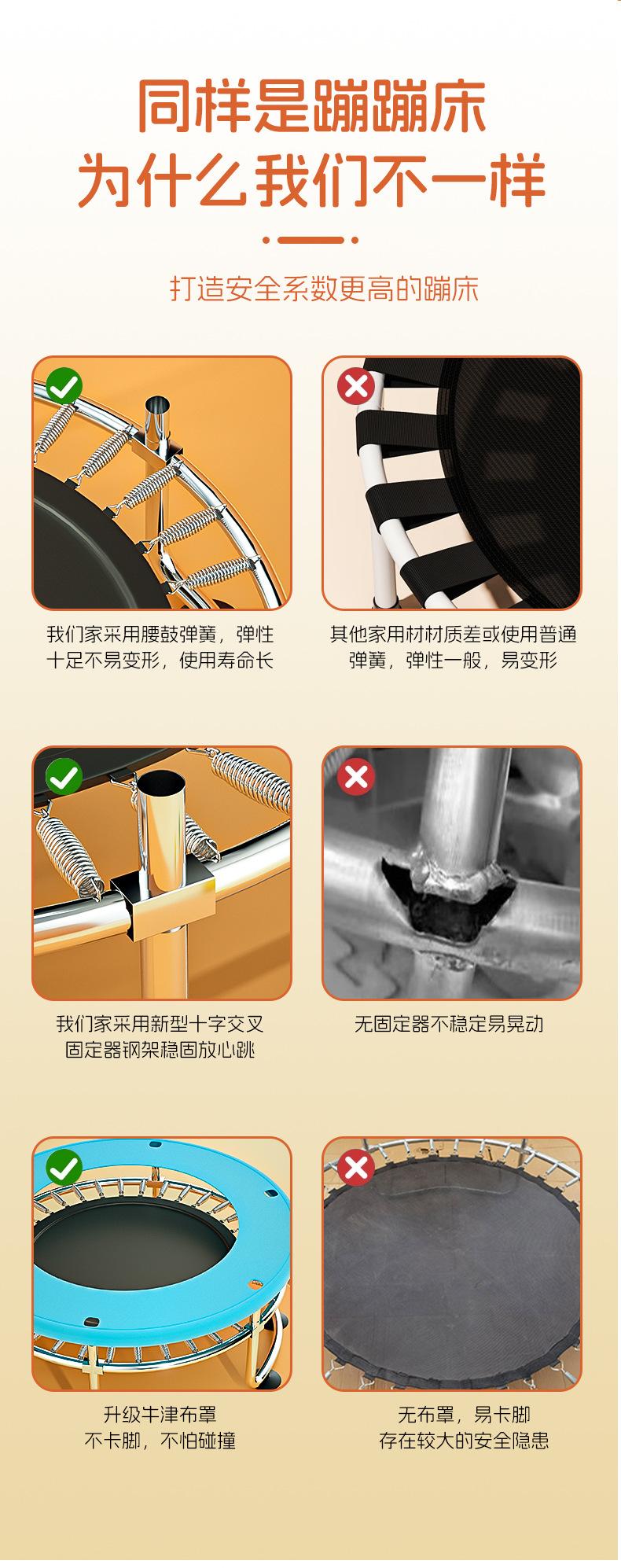 同样是蹦蹦床
为什么我们不一样

打造安全系数更高的蹦床

我们家采用腰鼓弹簧，弹性十足不易变形，使用寿命长

其他家用材材质差或使用普通弹簧，弹性一般，易变形

我们家采用新型十字交叉固定器钢架稳固放心跳

无固定器不稳定易晃动

升级牛津布罩
不卡脚，不怕碰撞

无布罩，易卡脚
存在较大的安全隐患