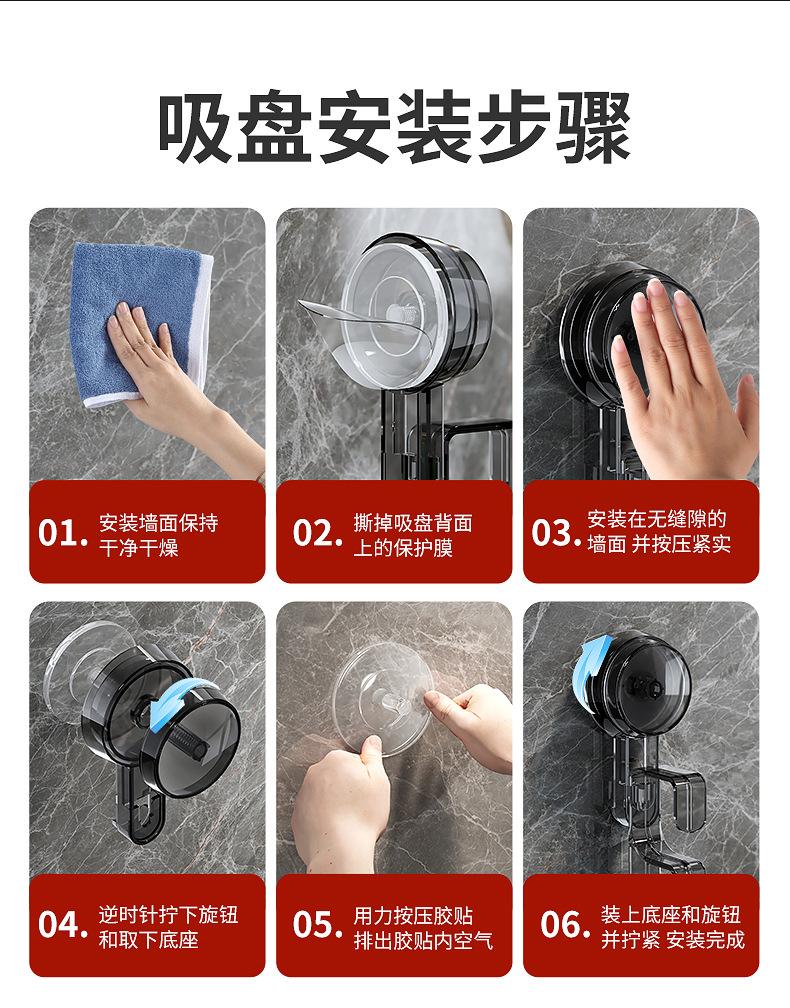 吸盘安装步骤

01. 安装墙面保持干净干燥

02. 撕掉吸盘背面上的保护膜

03. 安装在无缝隙的墙面 并按压紧实

04. 逆时针拧下旋钮和取下底座

05. 用力按压胶贴排出胶贴内空气

06. 装上底座和旋钮并拧紧 安装完成