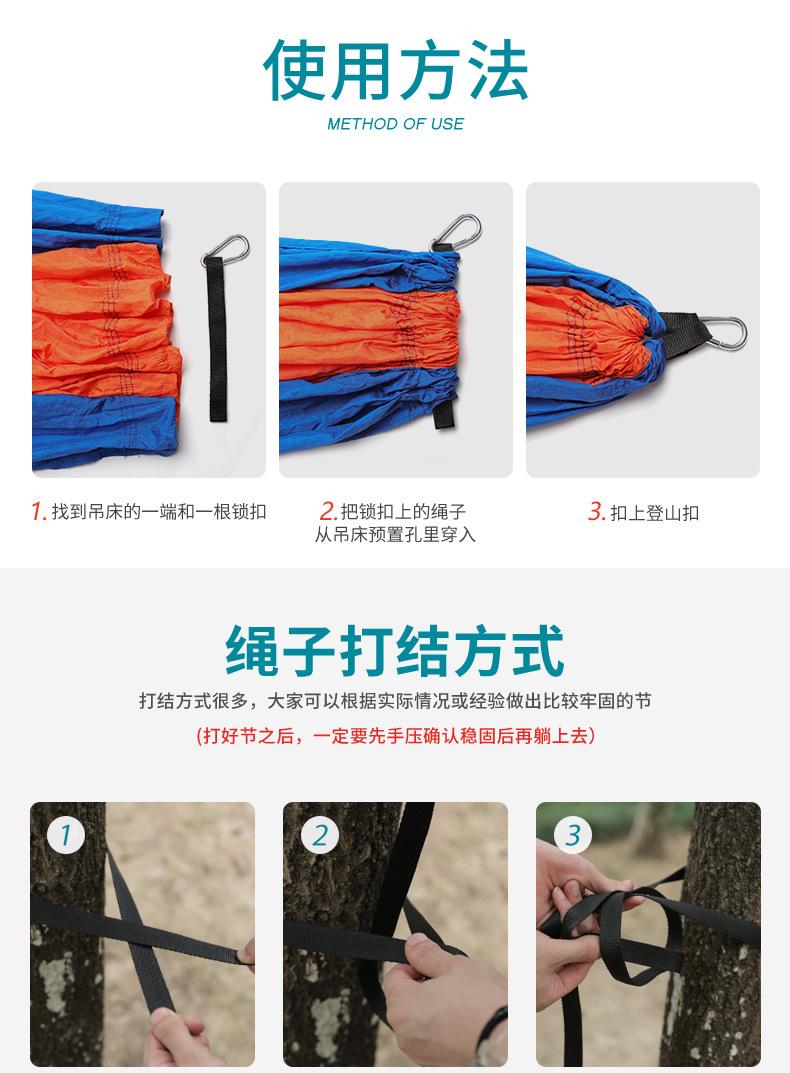 使用方法

METHOD OF USE

1. 找到吊床的一端和一根锁扣

2. 把锁扣上的绳子从吊床预置孔里穿入

3. 扣上登山扣

绳子打结方式

打结方式很多，大家可以根据实际情况或经验做出比较牢固的节

(打好节之后，一定要先手压确认稳固后再躺上去)

1

2

3