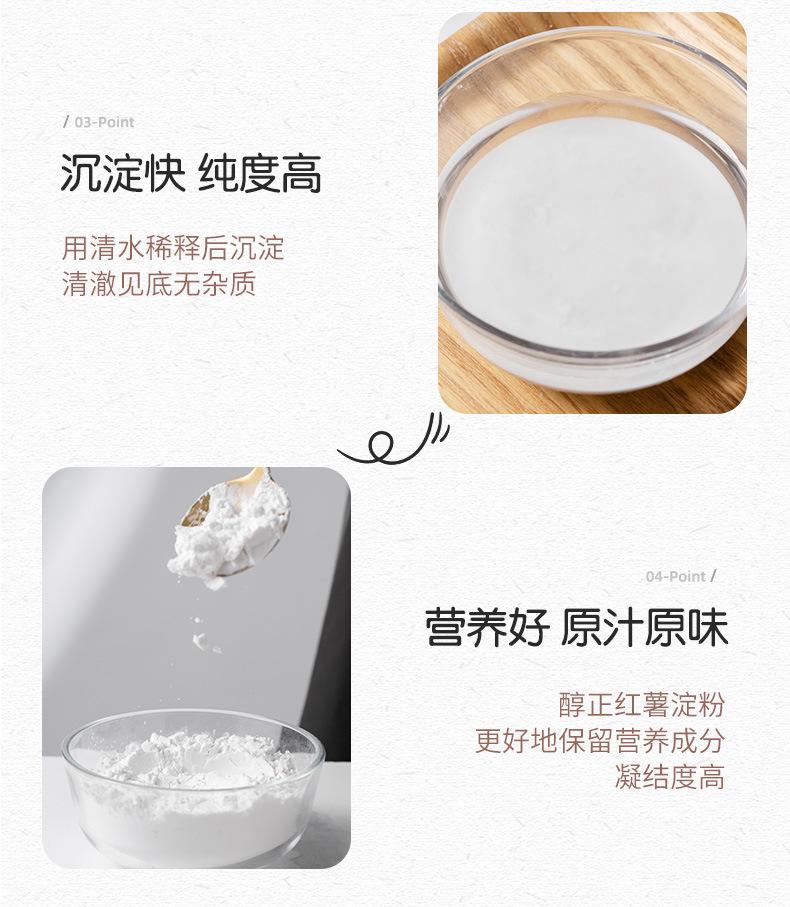 / 03-Point

沉淀快 纯度高

用清水稀释后沉淀
清澈见底无杂质

04-Point /

营养好 原汁原味

醇正红薯淀粉
更好地保留营养成分
凝结度高