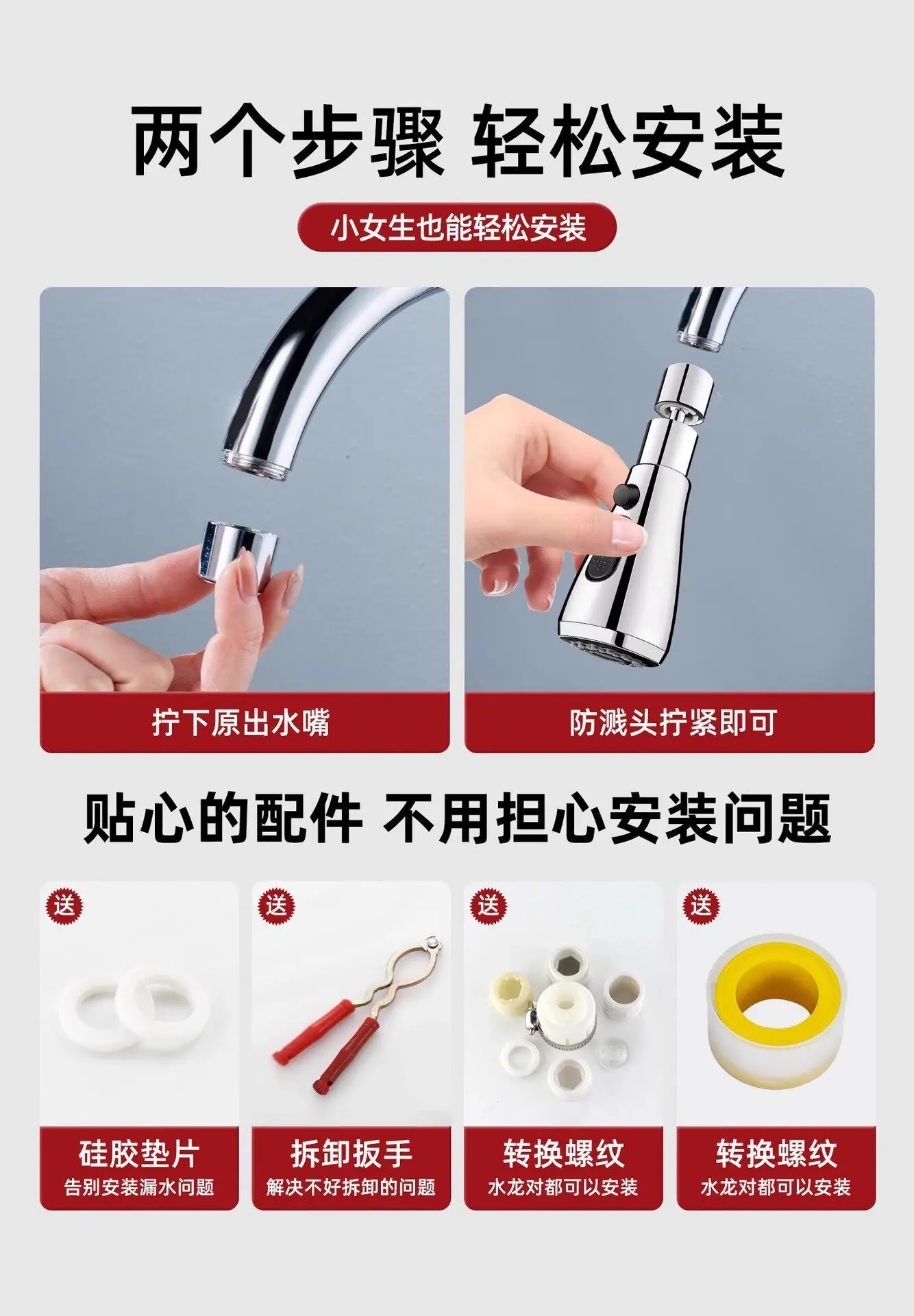 两个步骤 轻松安装

小女生也能轻松安装

拧下原出水嘴

防溅头拧紧即可

贴心的配件 不用担心安装问题

送

硅胶垫片
告别安装漏水问题

送

拆卸扳手
解决不好拆卸的问题

送

转换螺纹
水龙对都可以安装

送

转换螺纹
水龙对都可以安装