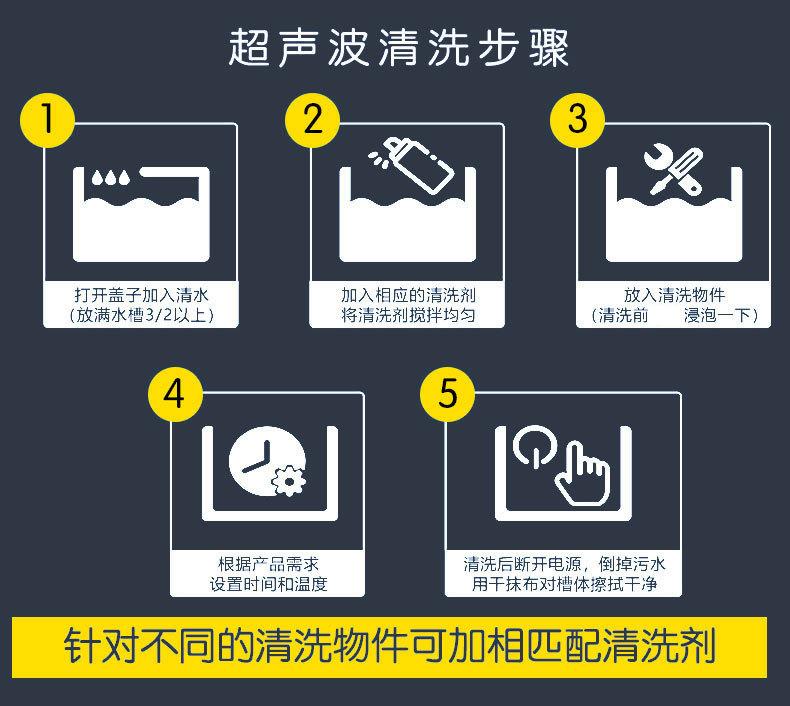 超声波清洗步骤

1
打开盖子加入清水
（放满水槽3/2以上）

2
加入相应的清洗剂
将清洗剂搅拌均匀

3
放入清洗物件
（清洗前 浸泡一下）

4
根据产品需求
设置时间和温度

5
清洗后断开电源，倒掉污水
用干抹布对槽体擦拭干净

针对不同的清洗物件可加相匹配清洗剂