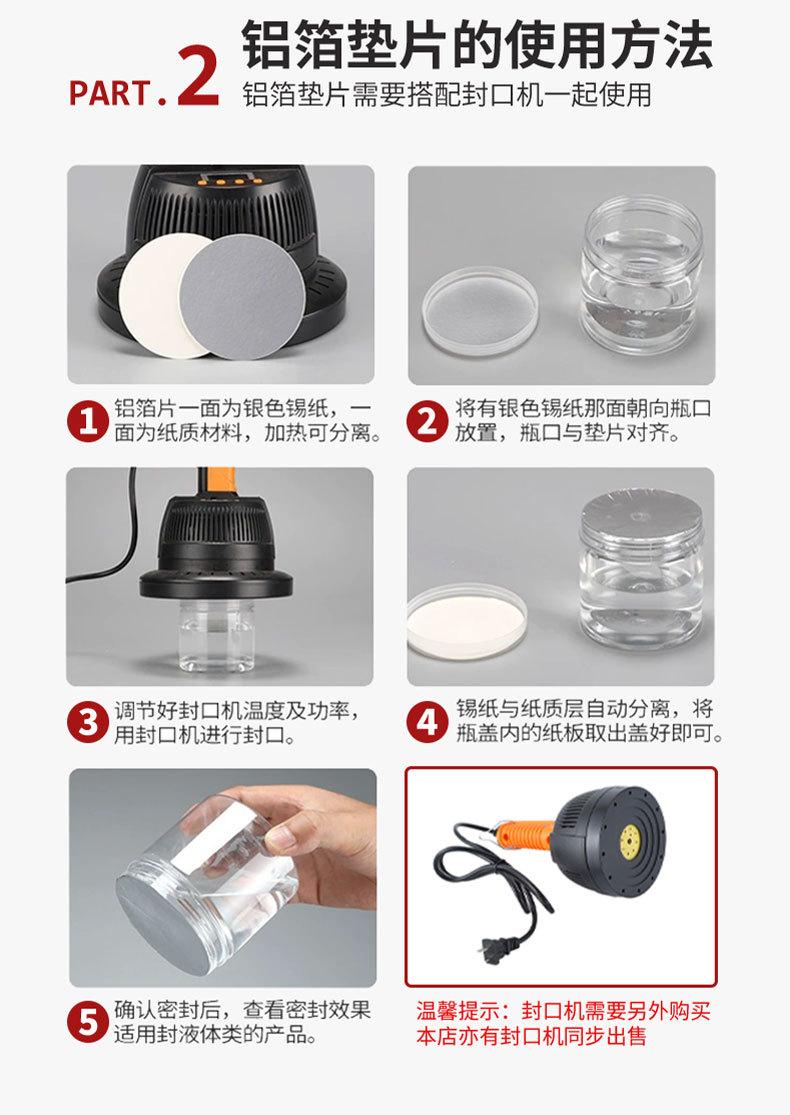 PART.2 铝箔垫片的使用方法
铝箔垫片需要搭配封口机一起使用

1 铝箔片一面为银色锡纸，一面为纸质材料，加热可分离。

2 将有银色锡纸那面朝向瓶口放置，瓶口与垫片对齐。

3 调节好封口机温度及功率，用封口机进行封口。

4 锡纸与纸质层自动分离，将瓶盖内的纸板取出盖好即可。

5 确认密封后，查看密封效果适用封液体类的产品。

温馨提示：封口机需要另外购买
本店亦有封口机同步出售