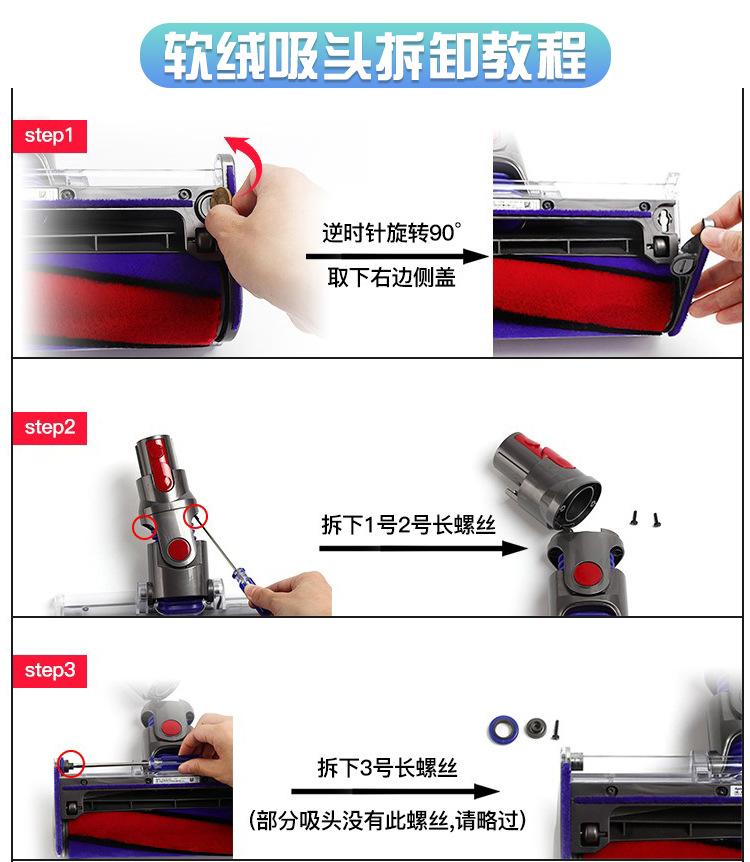 软绒吸头拆卸教程

step1

逆时针旋转90°

取下右边侧盖

step2

拆下1号2号长螺丝

step3

拆下3号长螺丝

(部分吸头没有此螺丝,请略过)