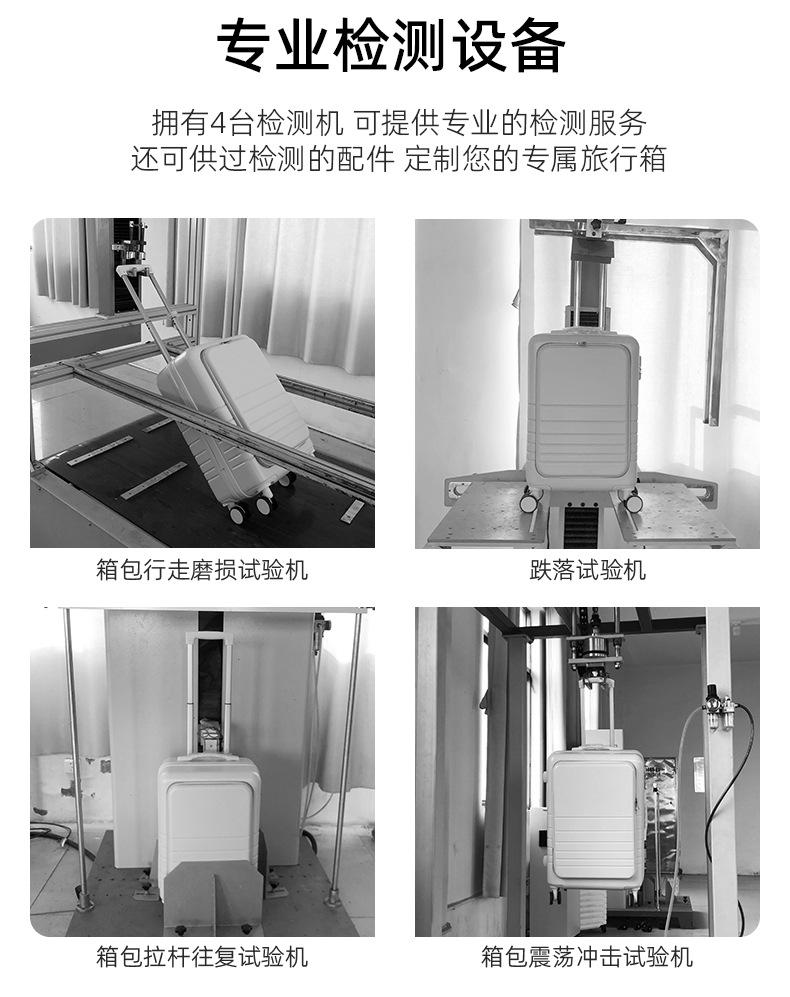 专业检测设备

拥有4台检测机 可提供专业的检测服务
还可供过检测的配件 定制您的专属旅行箱

箱包行走磨损试验机

跌落试验机

箱包拉杆往复试验机

箱包震荡冲击试验机