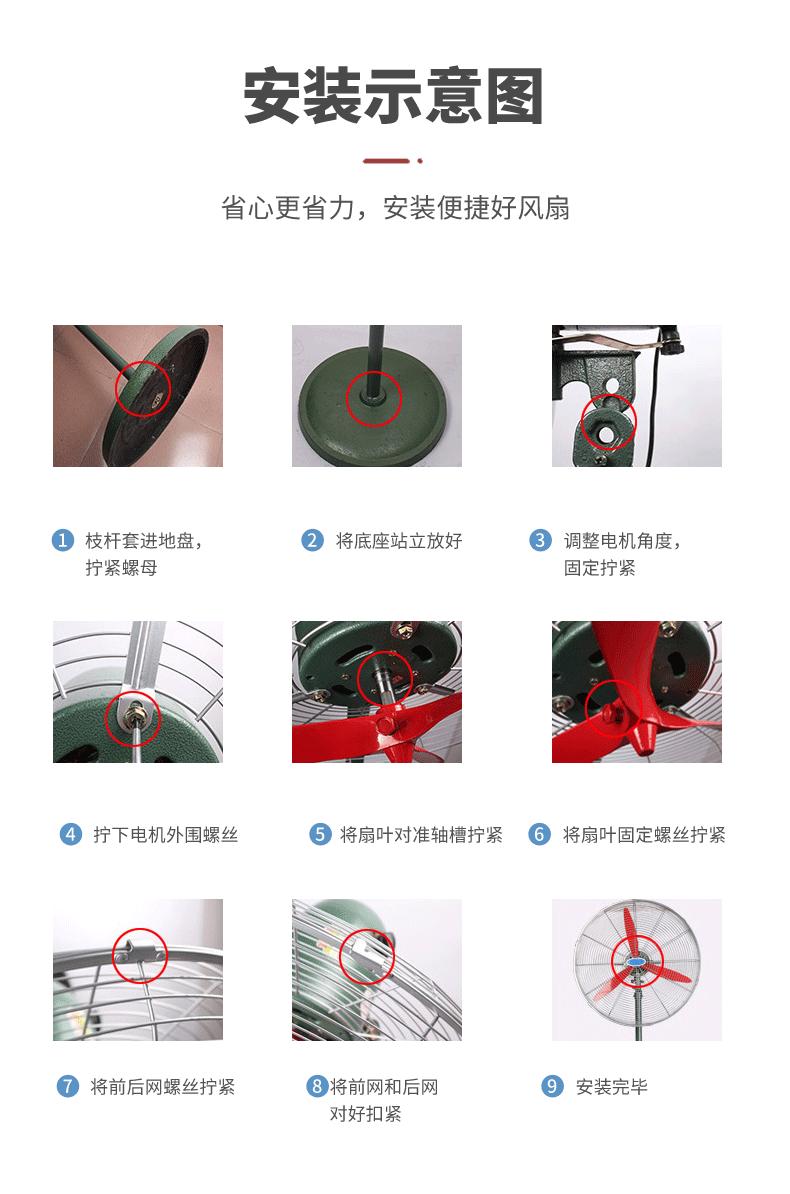 安装示意图

省心更省力，安装便捷好风扇

1 枝杆套进地盘，拧紧螺母

2 将底座站立放好

3 调整电机角度，固定拧紧

4 拧下电机外围螺丝

5 将扇叶对准轴槽拧紧

6 将扇叶固定螺丝拧紧

7 将前后网螺丝拧紧

8 将前网和后网对好扣紧

9 安装完毕