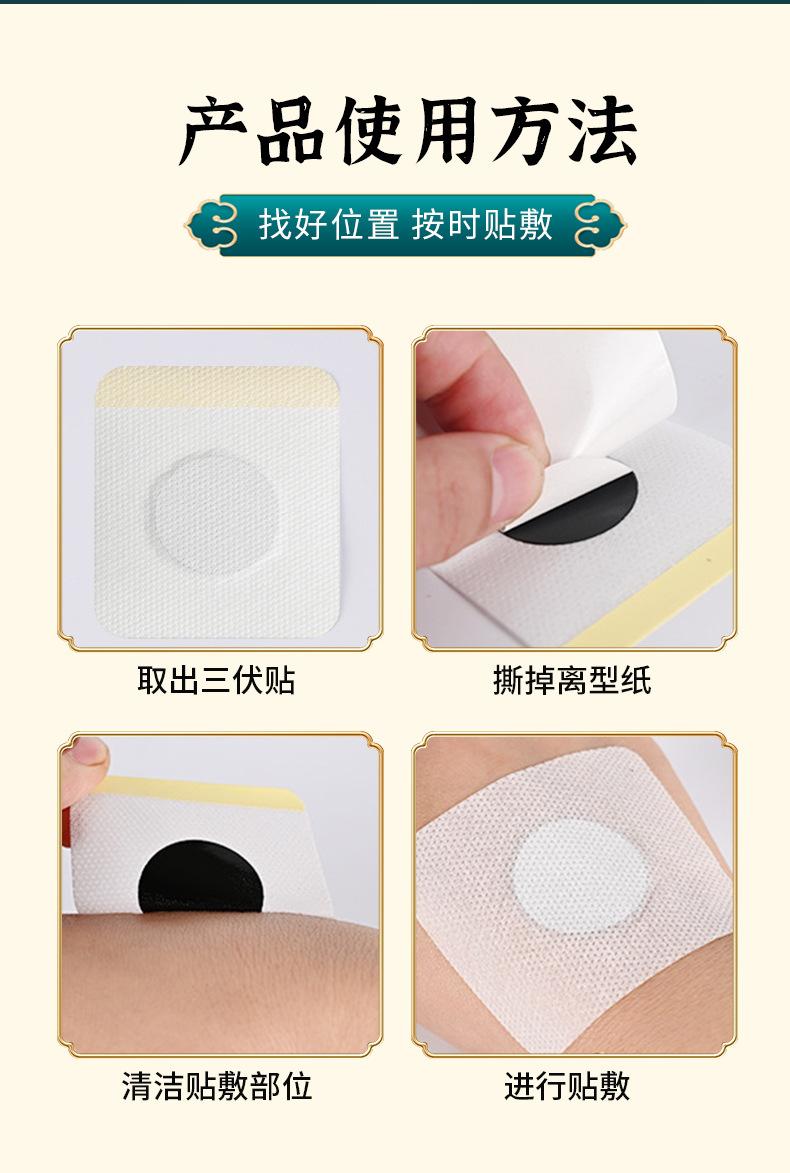 产品使用方法

找好位置 按时贴敷

取出三伏贴

撕掉离型纸

清洁贴敷部位

进行贴敷