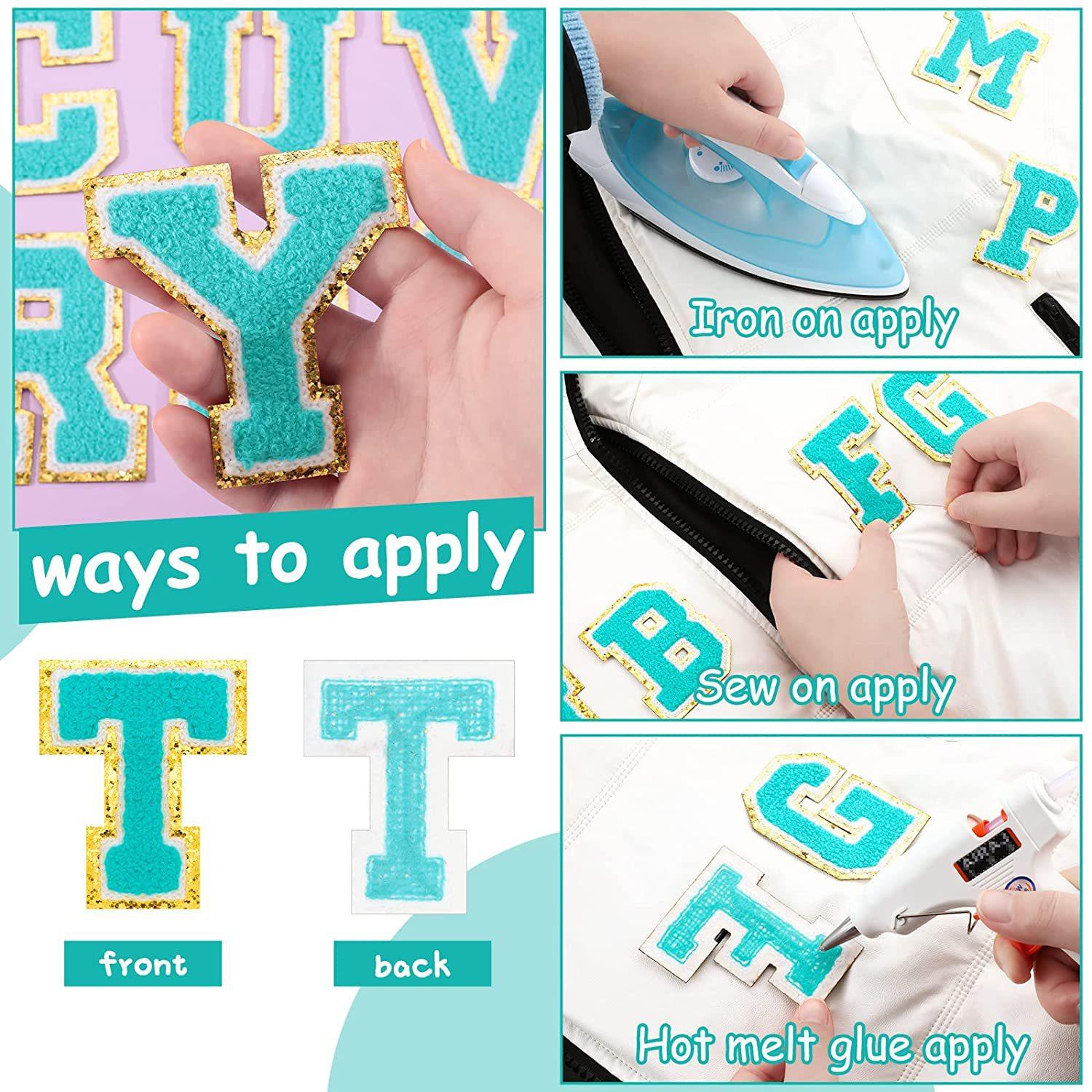 ways to apply

front

back

Iron on apply

Sew on apply

Hot melt glue apply