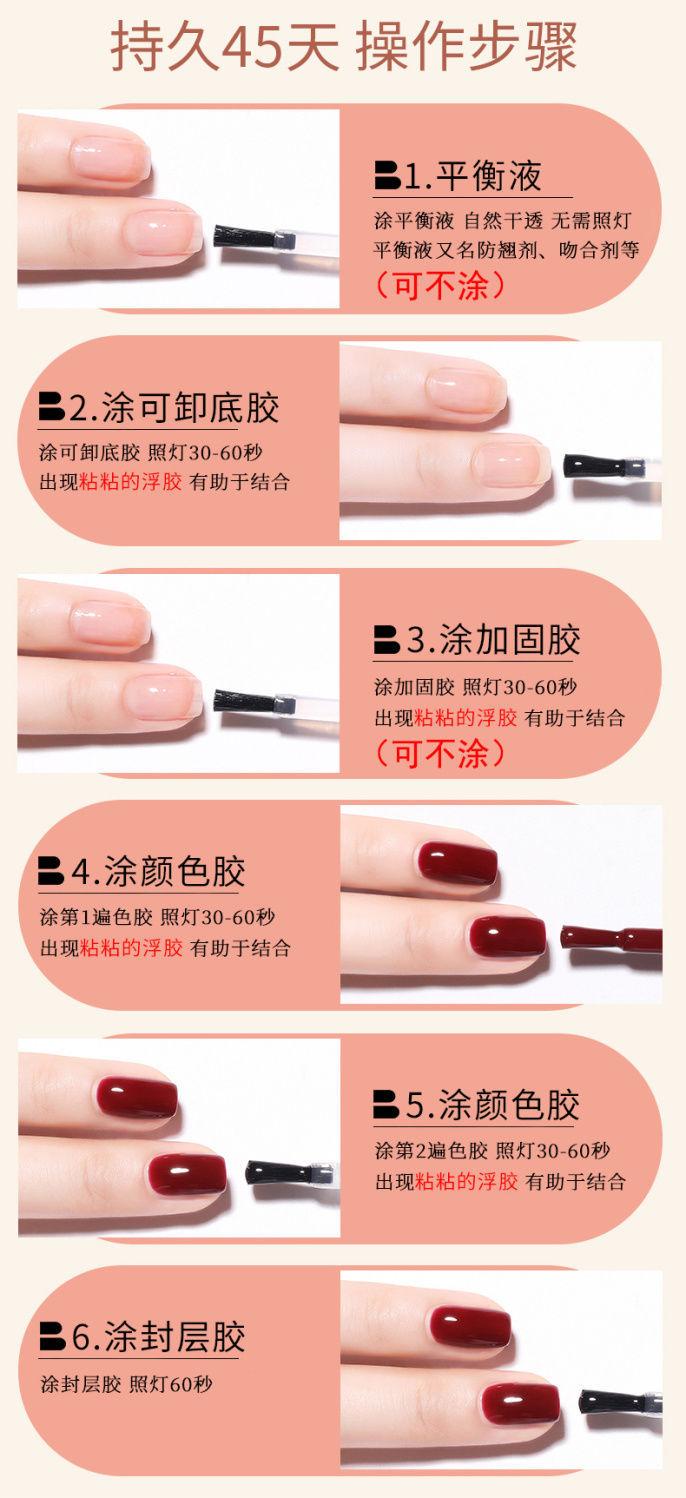 持久45天 操作步骤

1.平衡液
涂平衡液 自然干透 无需照灯
平衡液又名防翘剂、吻合剂等
（可不涂）

2.涂可卸底胶
涂可卸底胶 照灯30-60秒
出现粘粘的浮胶 有助于结合

3.涂加固胶
涂加固胶 照灯30-60秒
出现粘粘的浮胶 有助于结合
（可不涂）

4.涂颜色胶
涂第1遍色胶 照灯30-60秒
出现粘粘的浮胶 有助于结合

5.涂颜色胶
涂第2遍色胶 照灯30-60秒
出现粘粘的浮胶 有助于结合

6.涂封层胶
涂封层胶 照灯60秒