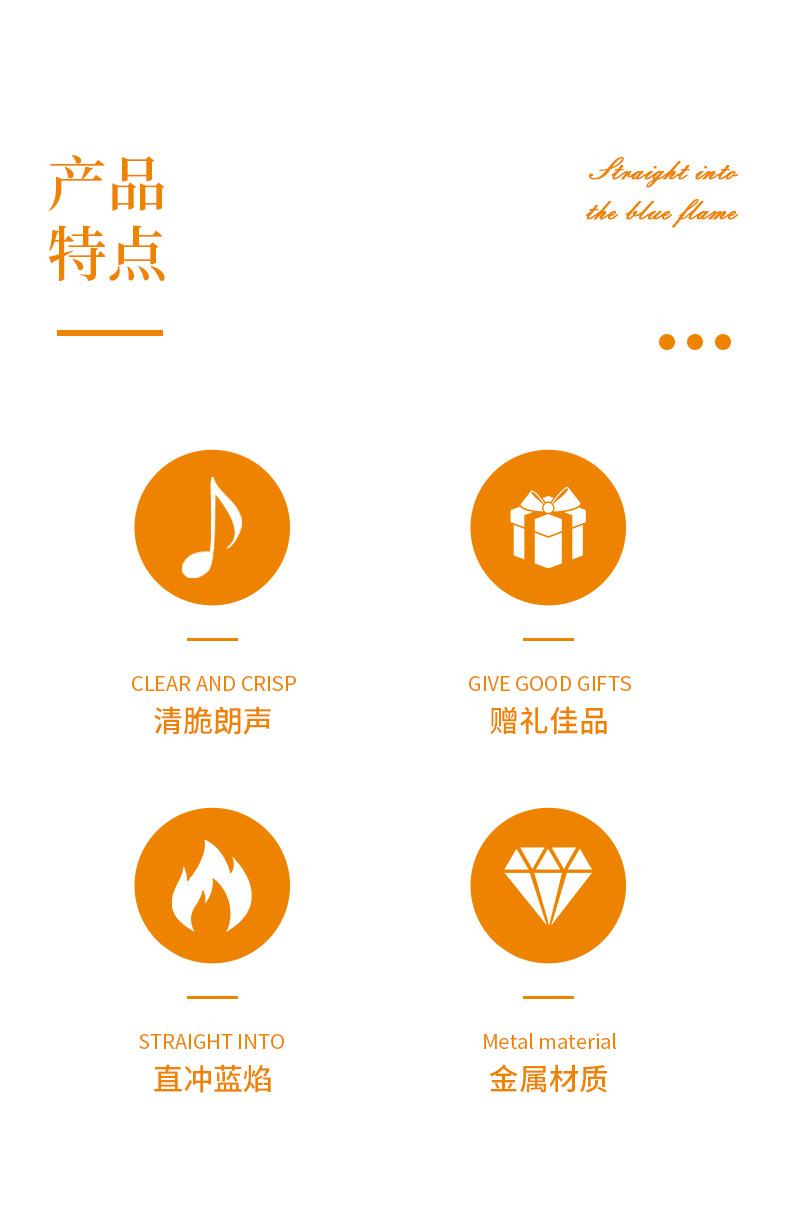 产品
特点

Straight into
the blue flame

CLEAR AND CRISP
清脆朗声

GIVE GOOD GIFTS
赠礼佳品

STRAIGHT INTO
直冲蓝焰

Metal material
金属材质