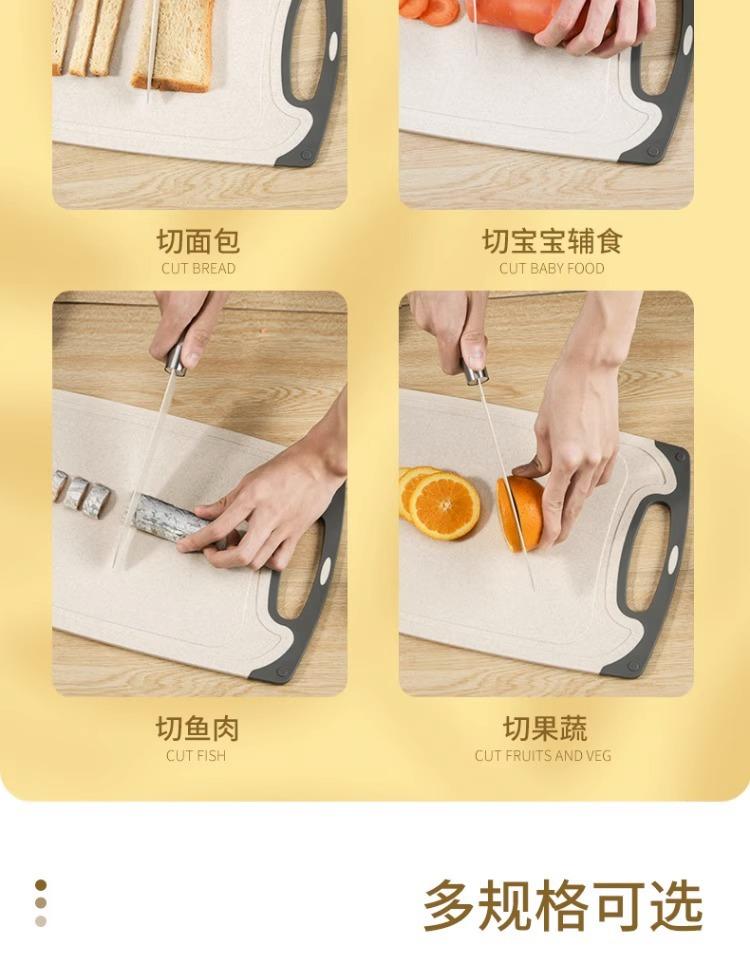 切面包
CUT BREAD

切宝宝辅食
CUT BABY FOOD

切鱼肉
CUT FISH

切果蔬
CUT FRUITS AND VEG

多规格可选