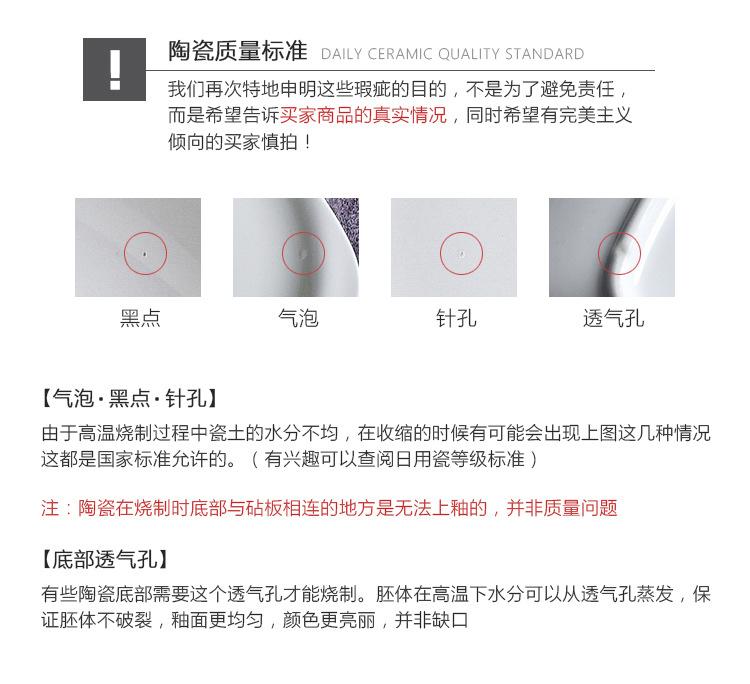 !

陶瓷质量标准 DAILY CERAMIC QUALITY STANDARD

我们再次特地申明这些瑕疵的目的，不是为了避免责任，而是希望告诉买家商品的真实情况，同时希望有完美主义倾向的买家慎拍！

黑点

气泡

针孔

透气孔

【气泡·黑点·针孔】

由于高温烧制过程中瓷土的水分不均，在收缩的时候有可能会出现上图这几种情况这都是国家标准允许的。（有兴趣可以查阅日用瓷等级标准）

注：陶瓷在烧制时底部与砧板相连的地方是无法上釉的，并非质量问题

【底部透气孔】

有些陶瓷底部需要这个透气孔才能烧制。胚体在高温下水分可以从透气孔蒸发，保证胚体不破裂，釉面更均匀，颜色更亮丽，并非缺口