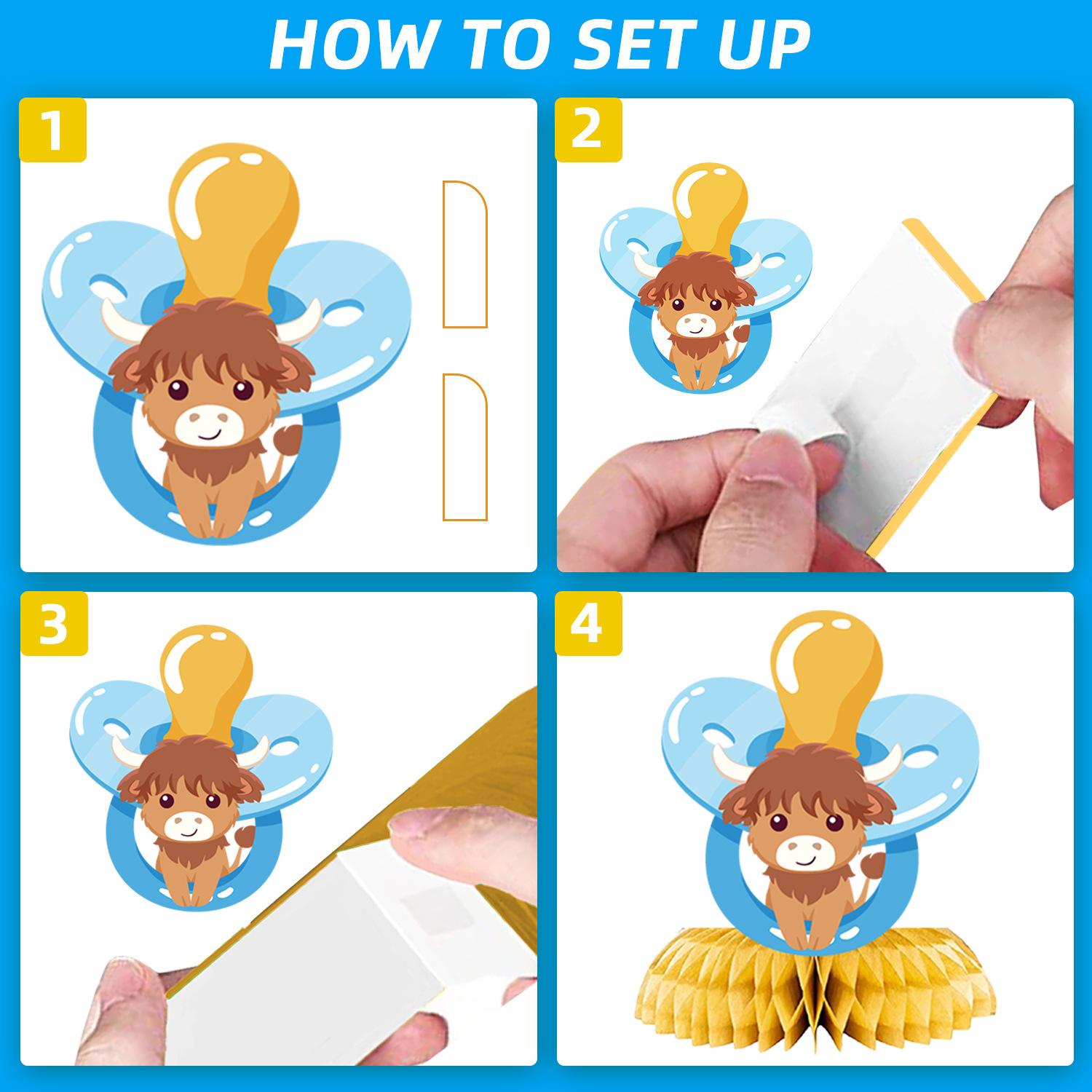 HOW TO SET UP

1

2

3

4