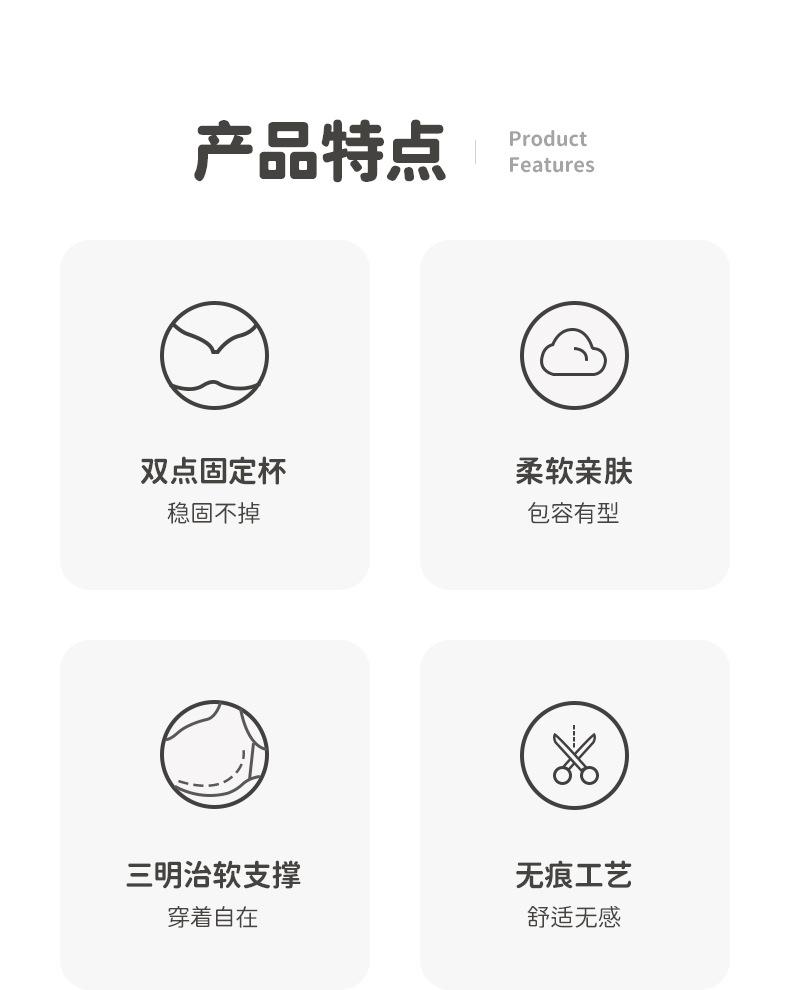 产品特点

Product
Features

双点固定杯
稳固不掉

柔软亲肤
包容有型

三明治软支撑
穿着自在

无痕工艺
舒适无感