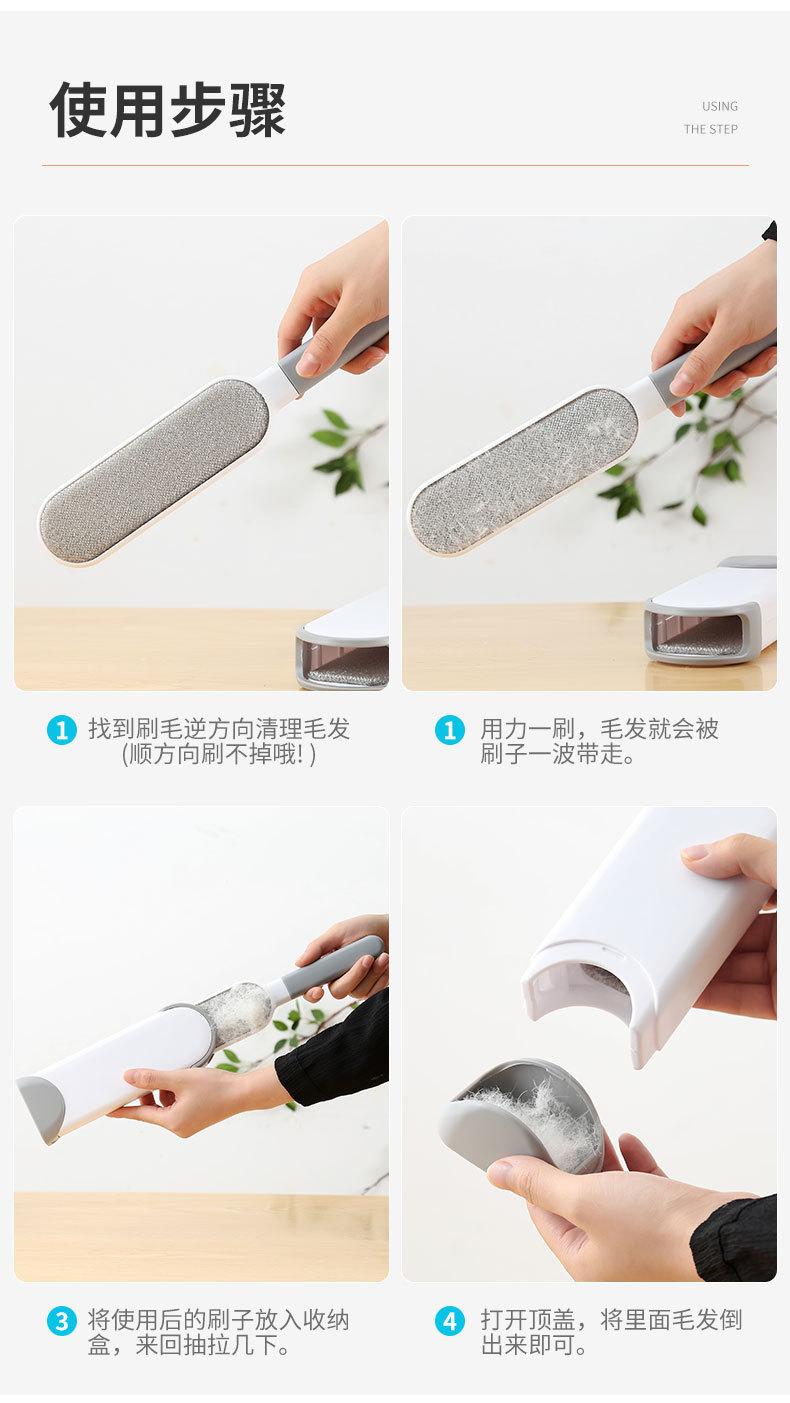 使用步骤

USING
THE STEP

1 找到刷毛逆方向清理毛发 (顺方向刷不掉哦!)

1 用力一刷，毛发就会被刷子一波带走。

3 将使用后的刷子放入收纳盒，来回抽拉几下。

4 打开顶盖，将里面毛发倒出来即可。