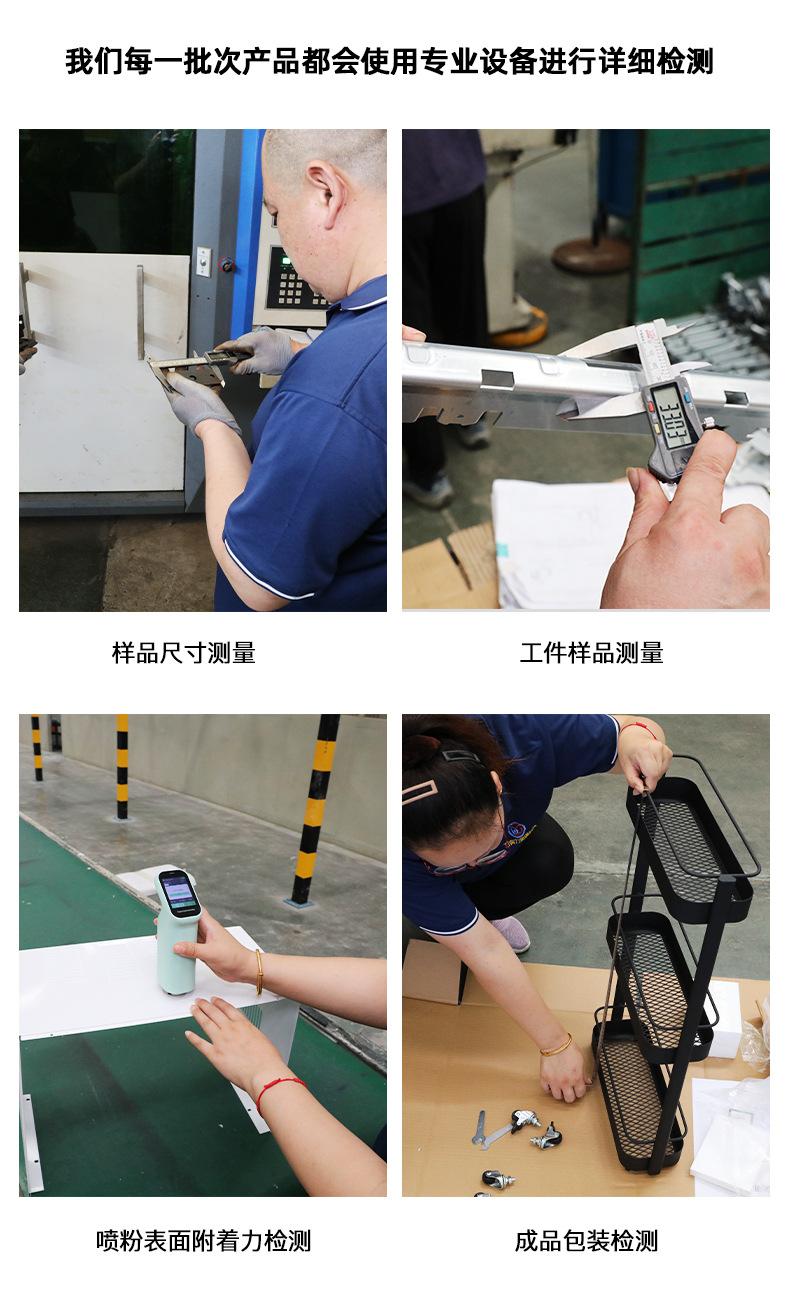 我们每一批次产品都会使用专业设备进行详细检测

样品尺寸测量

工件样品测量

喷粉表面附着力检测

成品包装检测