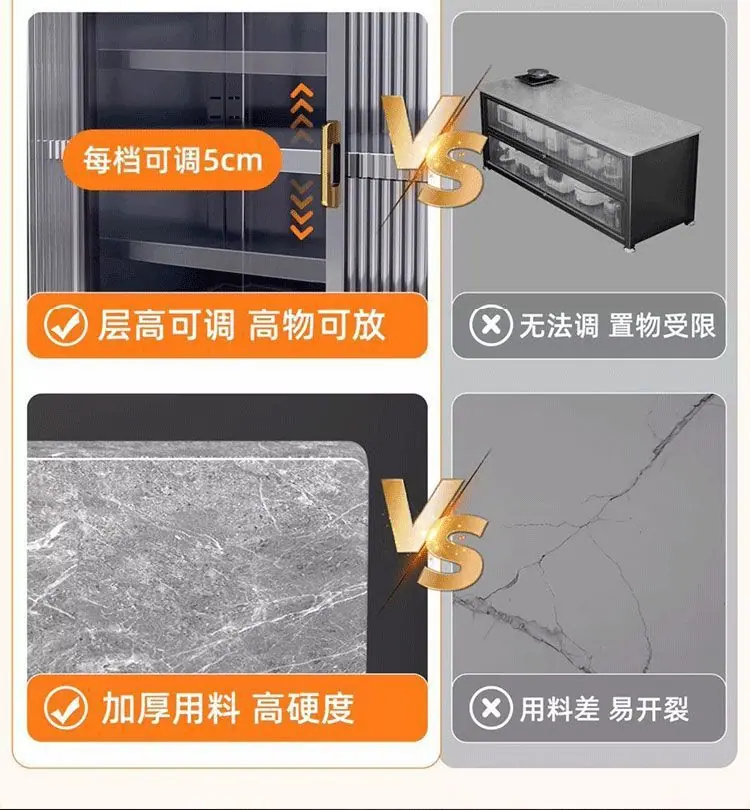 每档可调5cm

VS

层高可调 高物可放

无法调 置物受限

VS

加厚用料 高硬度

用料差 易开裂