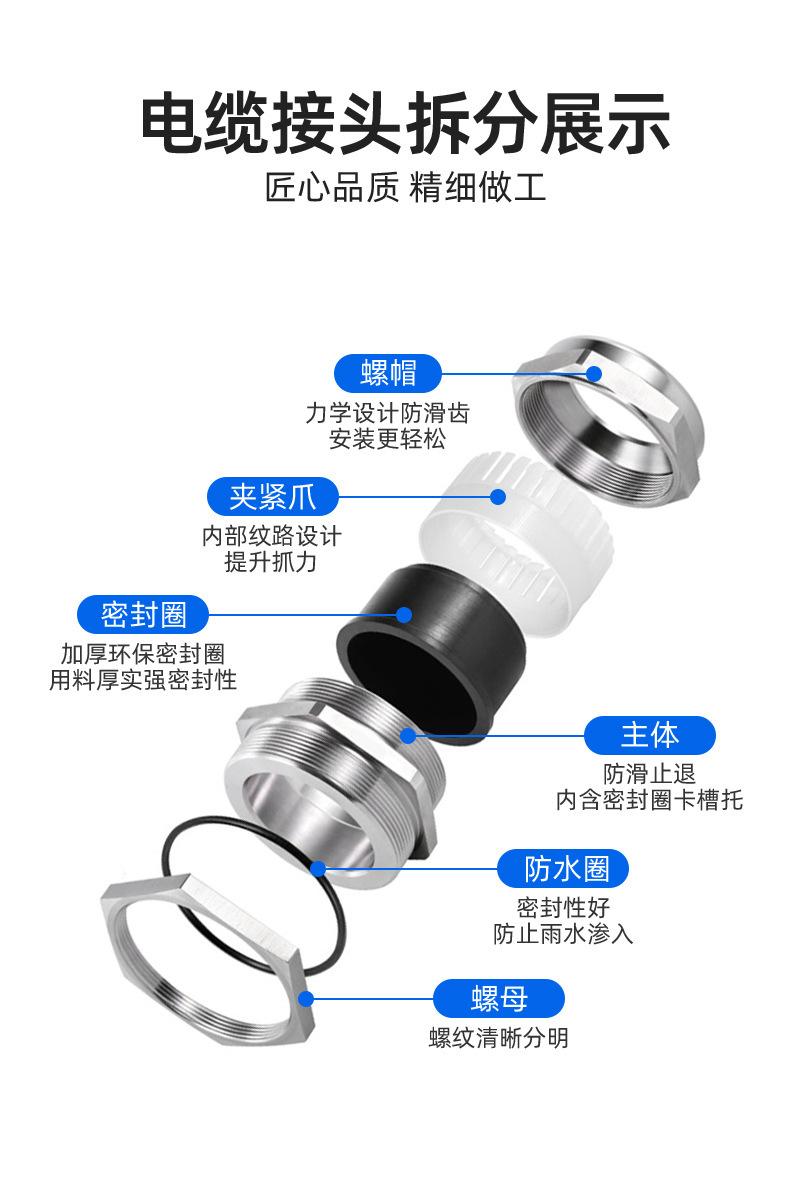 电缆接头拆分展示
匠心品质 精细做工

螺帽
力学设计防滑齿
安装更轻松

夹紧爪
内部纹路设计
提升抓力

密封圈
加厚环保密封圈
用料厚实强密封性

主体
防滑止退
内含密封圈卡槽托

防水圈
密封性好
防止雨水渗入

螺母
螺纹清晰分明