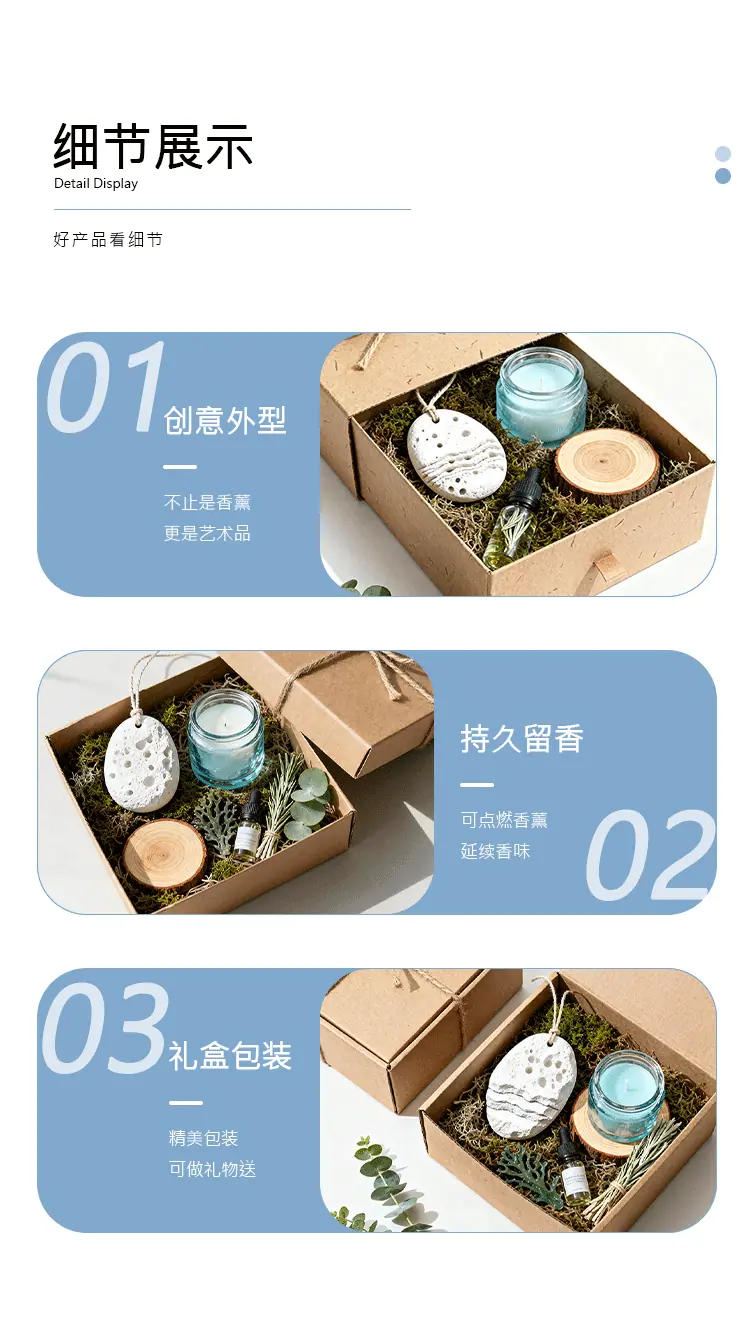 细节展示
Detail Display

好产品看细节

01 创意外型

不止是香薰
更是艺术品

持久留香

可点燃香薰
延续香味

02

03 礼盒包装

精美包装
可做礼物送