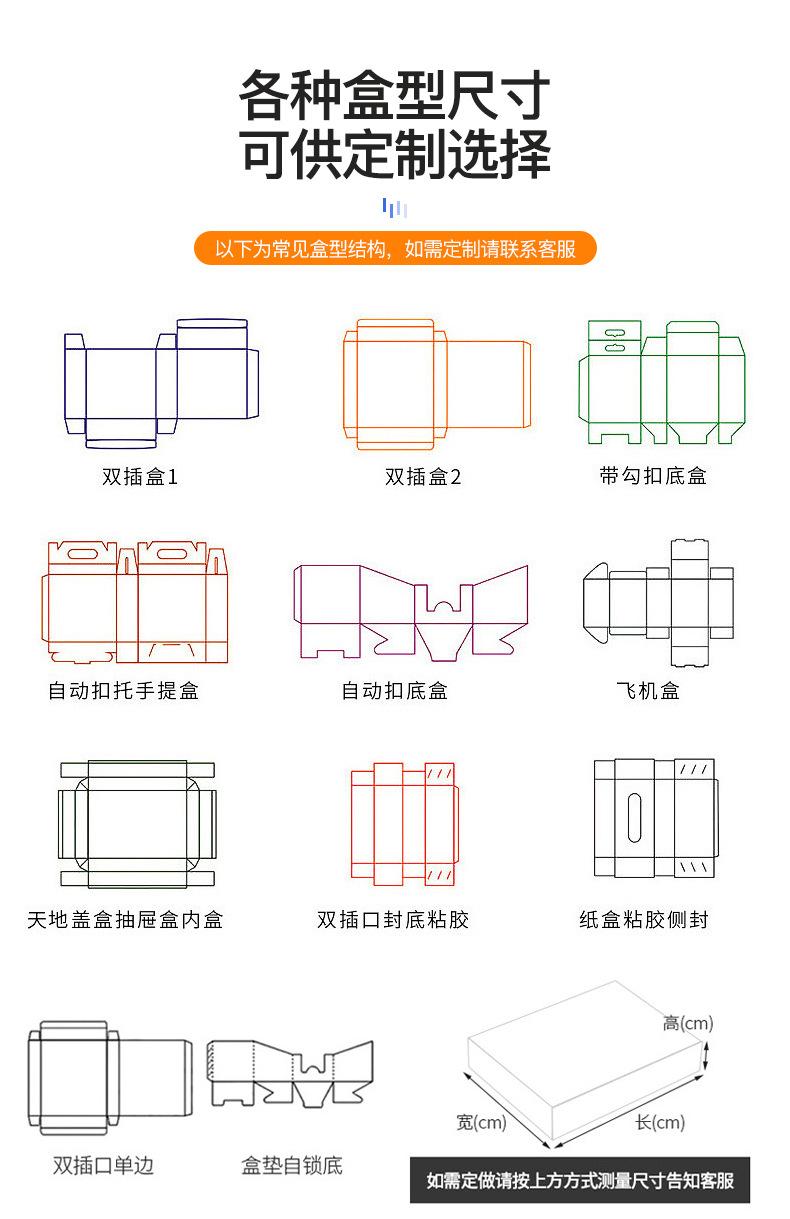 各种盒型尺寸
可供定制选择

以下为常见盒型结构，如需定制请联系客服

双插盒1

双插盒2

带勾扣底盒

自动扣托手提盒

自动扣底盒

飞机盒

天地盖盒抽屉盒内盒

双插口封底粘胶

纸盒粘胶侧封

双插口单边

盒垫自锁底

高(cm)
宽(cm)
长(cm)

如需定做请按上方方式测量尺寸告知客服