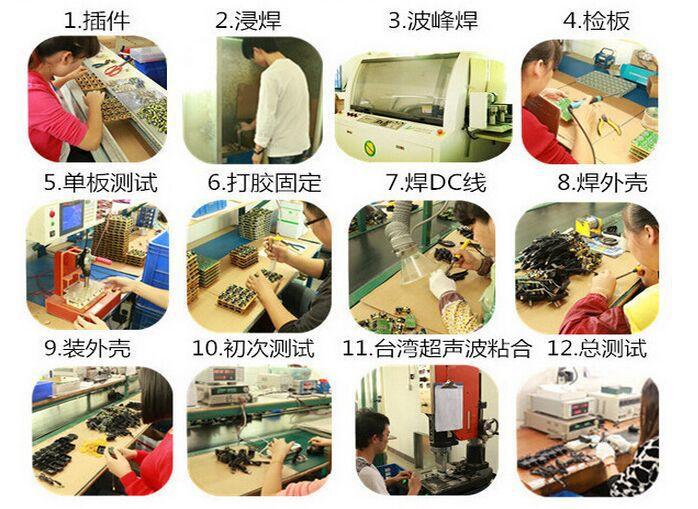 1.插件

2.浸焊

3.波峰焊

4.检板

5.单板测试

6.打胶固定

7.焊DC线

8.焊外壳

9.装外壳

10.初次测试

11.台湾超声波粘合

12.总测试