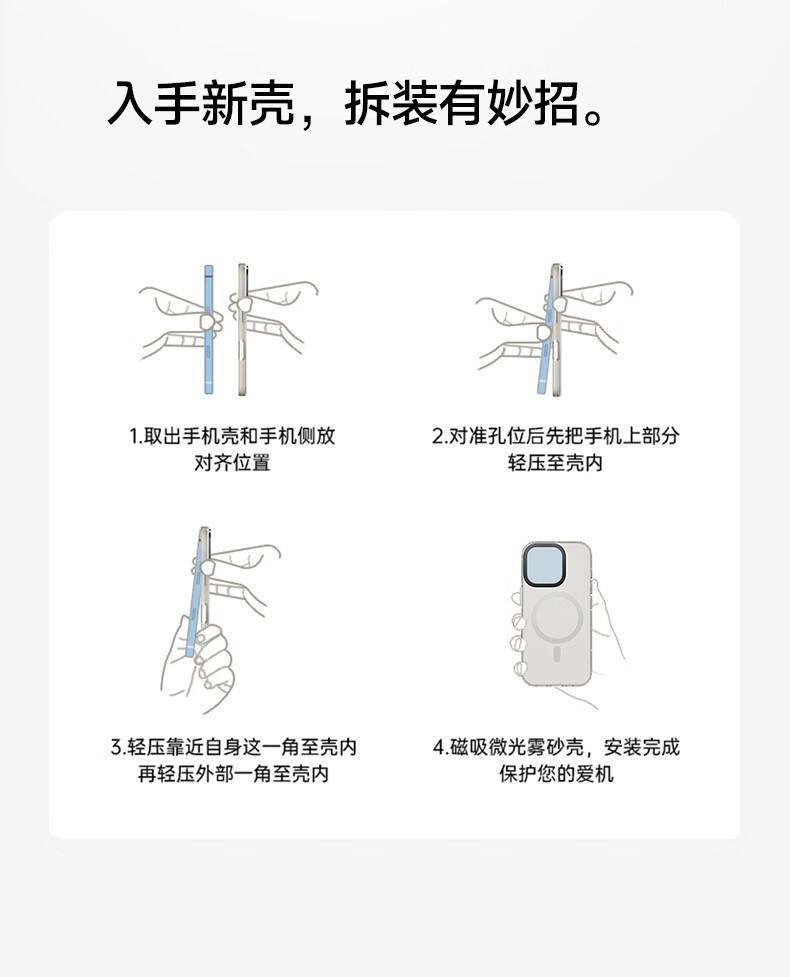 入手新壳，拆装有妙招。

1.取出手机壳和手机侧放对齐位置

2.对准孔位后先把手机上部分轻压至壳内

3.轻压靠近自身这一角至壳内再轻压外部一角至壳内

4.磁吸微光雾砂壳，安装完成保护您的爱机